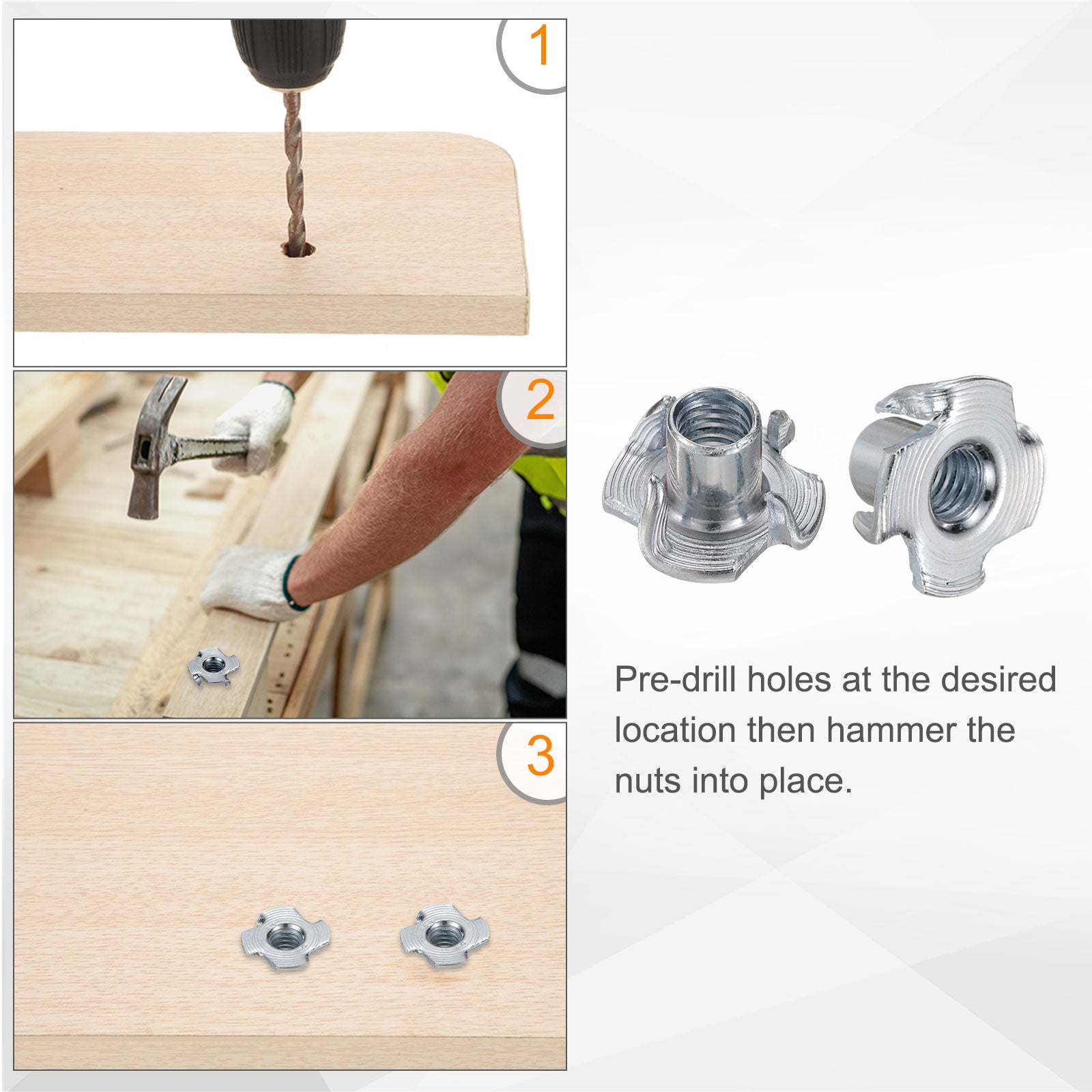 1

2

3

Pre-drill holes at the desired location then hammer the nuts into place.