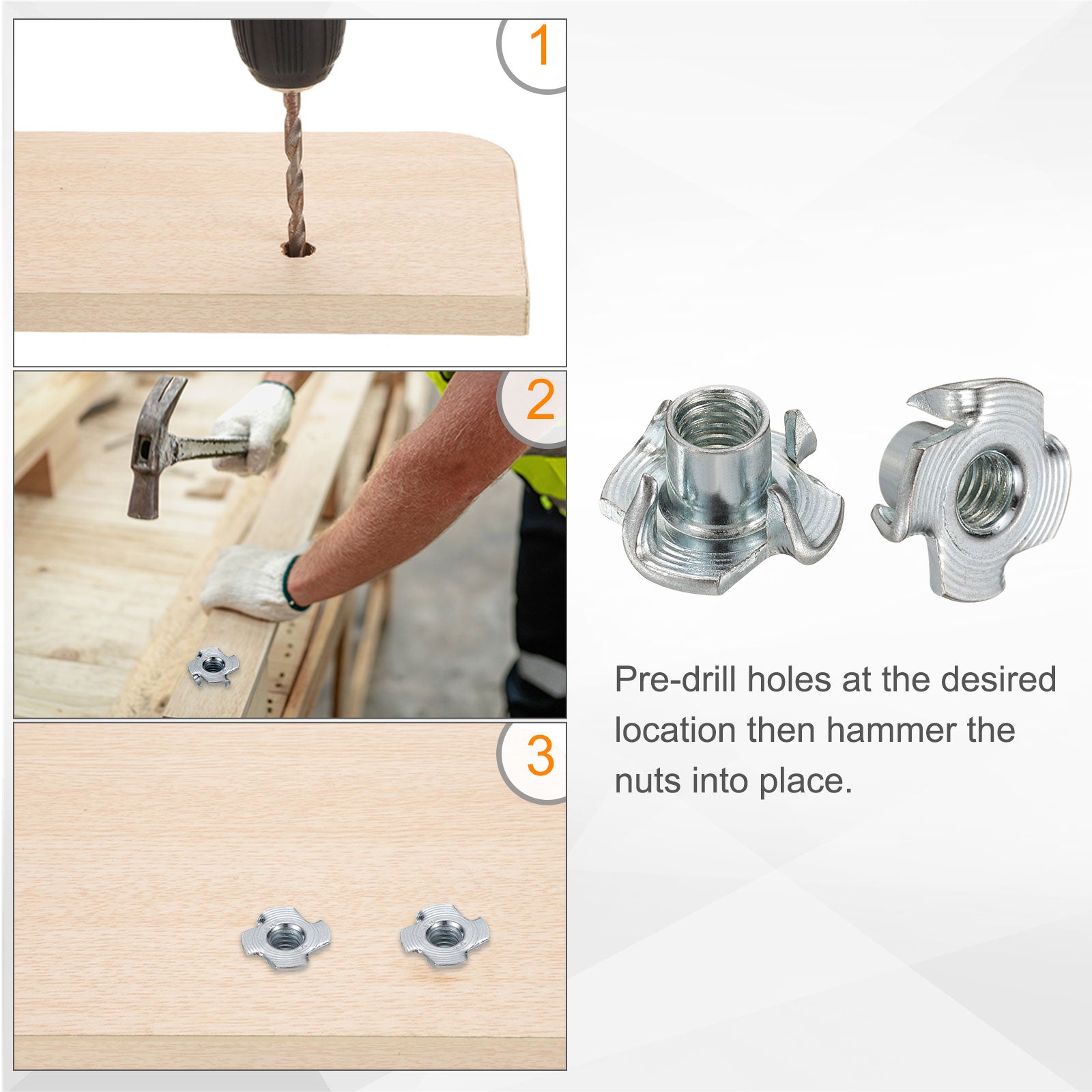 1

2

3

Pre-drill holes at the desired location then hammer the nuts into place.