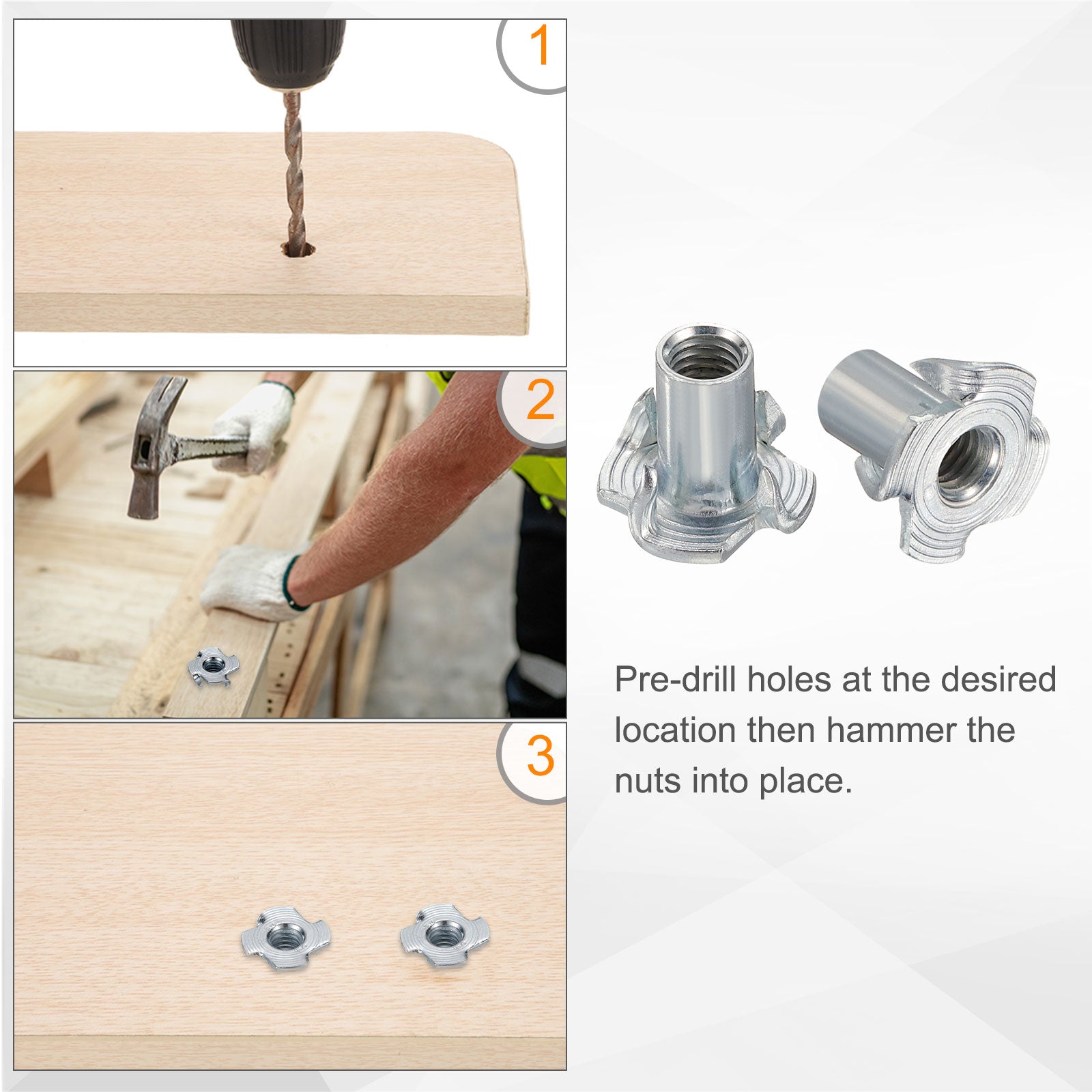 1

2

3

Pre-drill holes at the desired location then hammer the nuts into place.