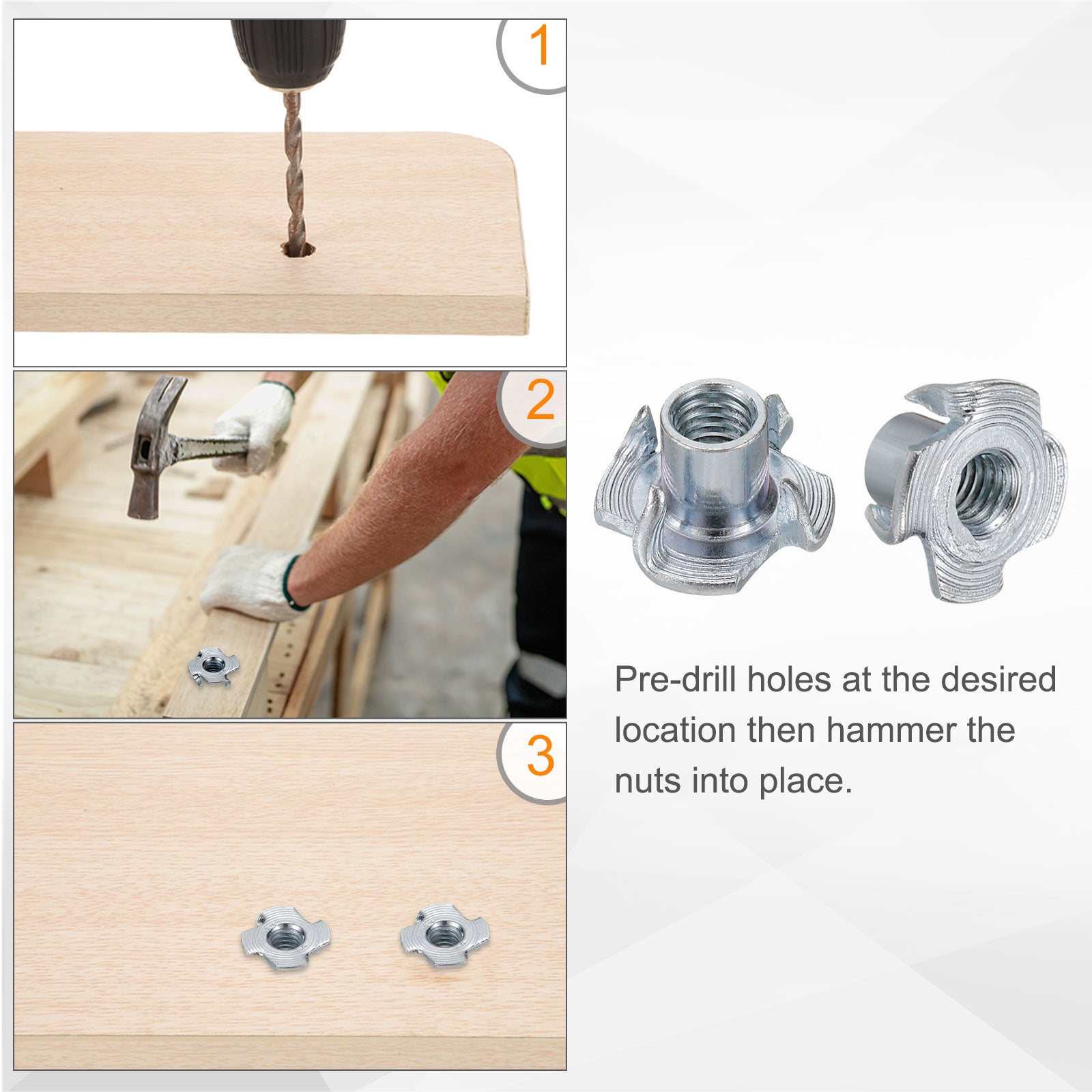 1

2

3

Pre-drill holes at the desired location then hammer the nuts into place.