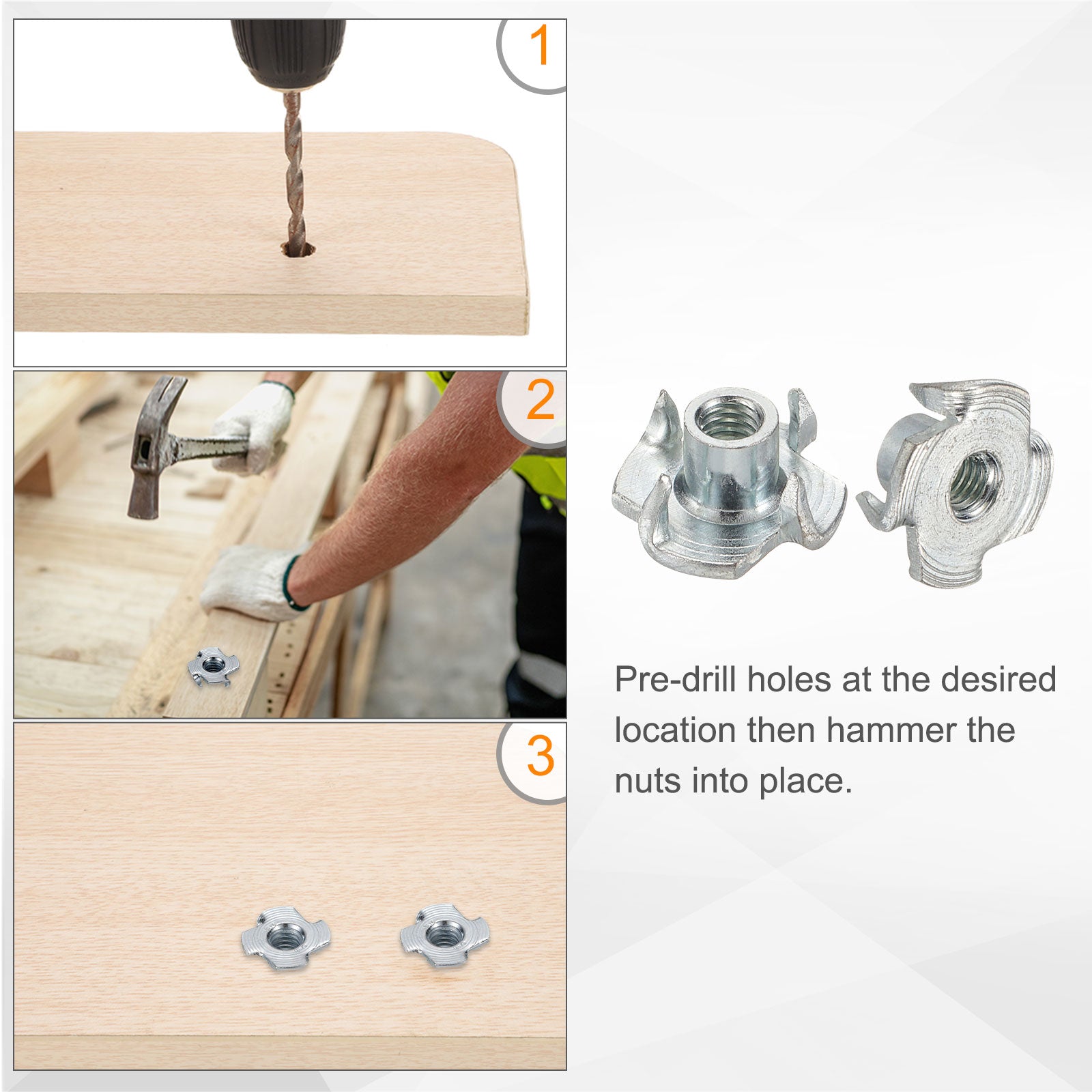 1

2

3

Pre-drill holes at the desired location then hammer the nuts into place.