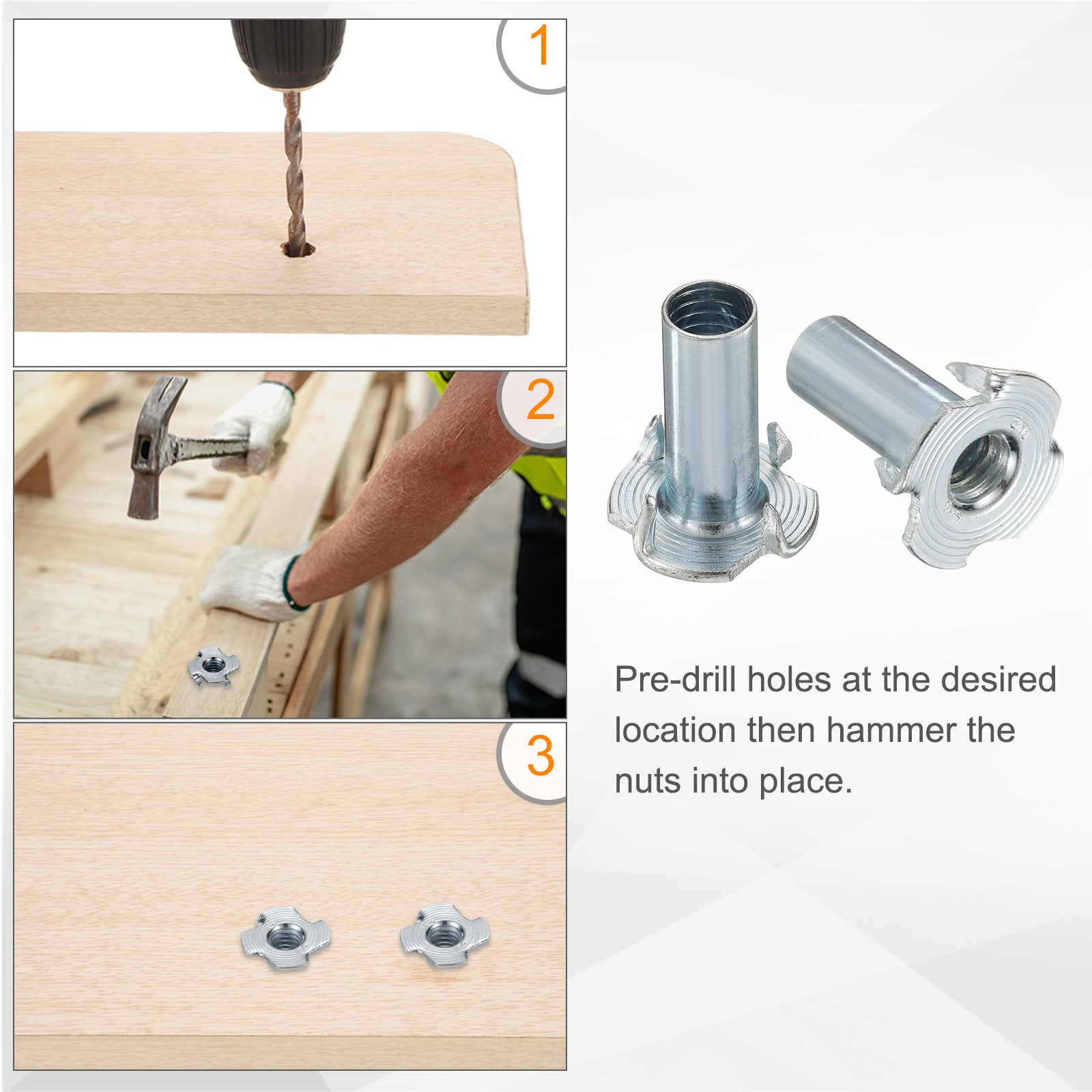 1

2

3

Pre-drill holes at the desired location then hammer the nuts into place.