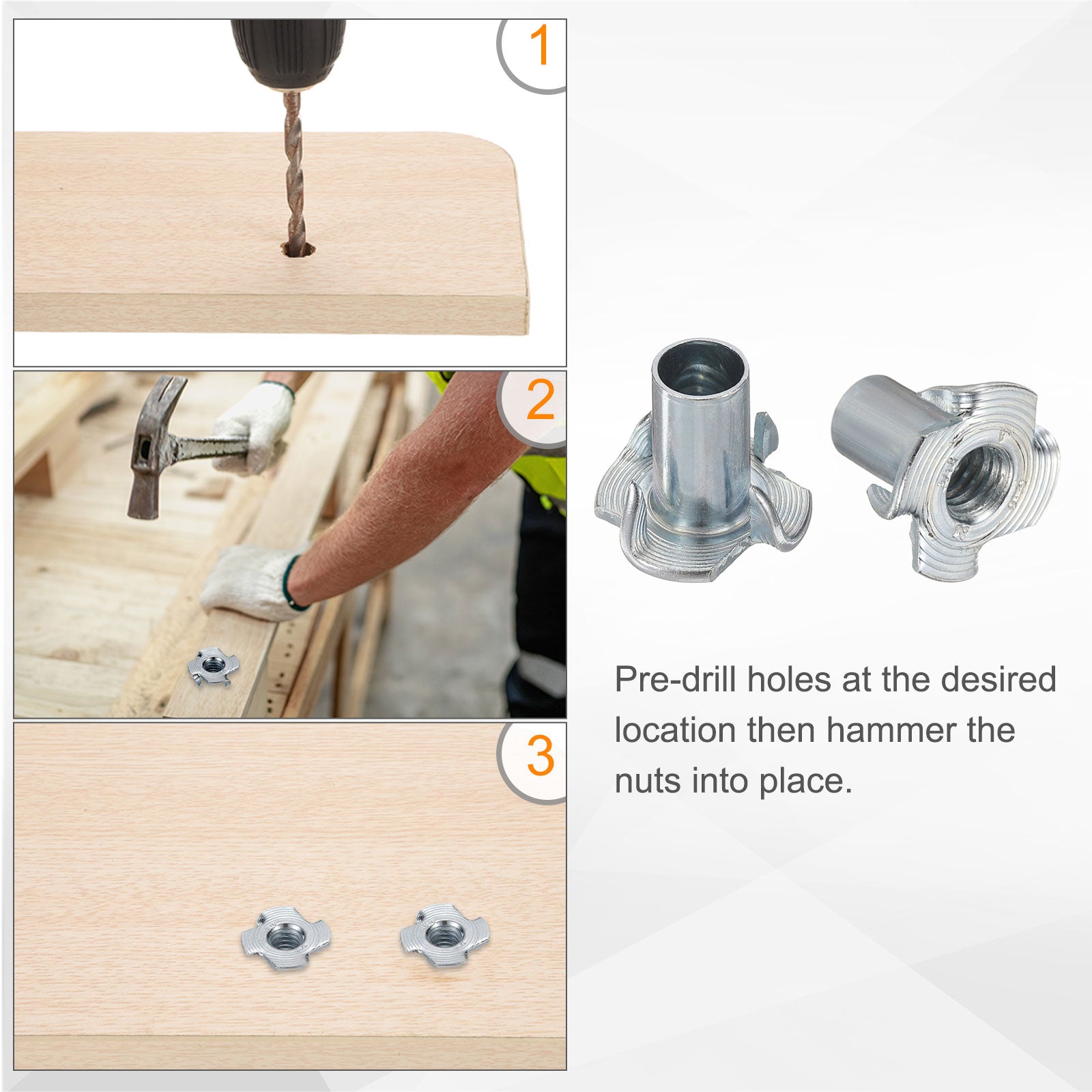 1

2

3

Pre-drill holes at the desired location then hammer the nuts into place.