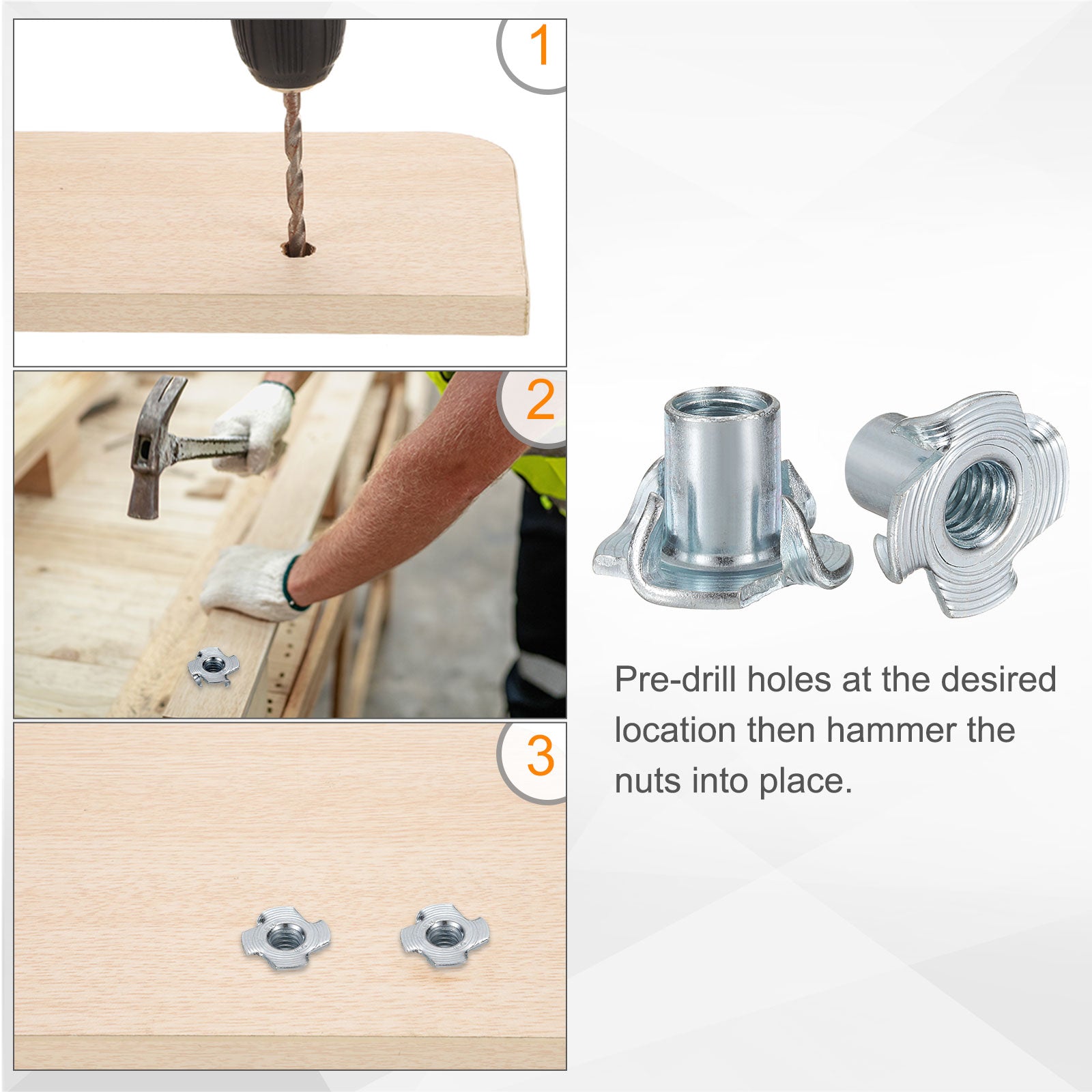 1

2

3

Pre-drill holes at the desired location then hammer the nuts into place.