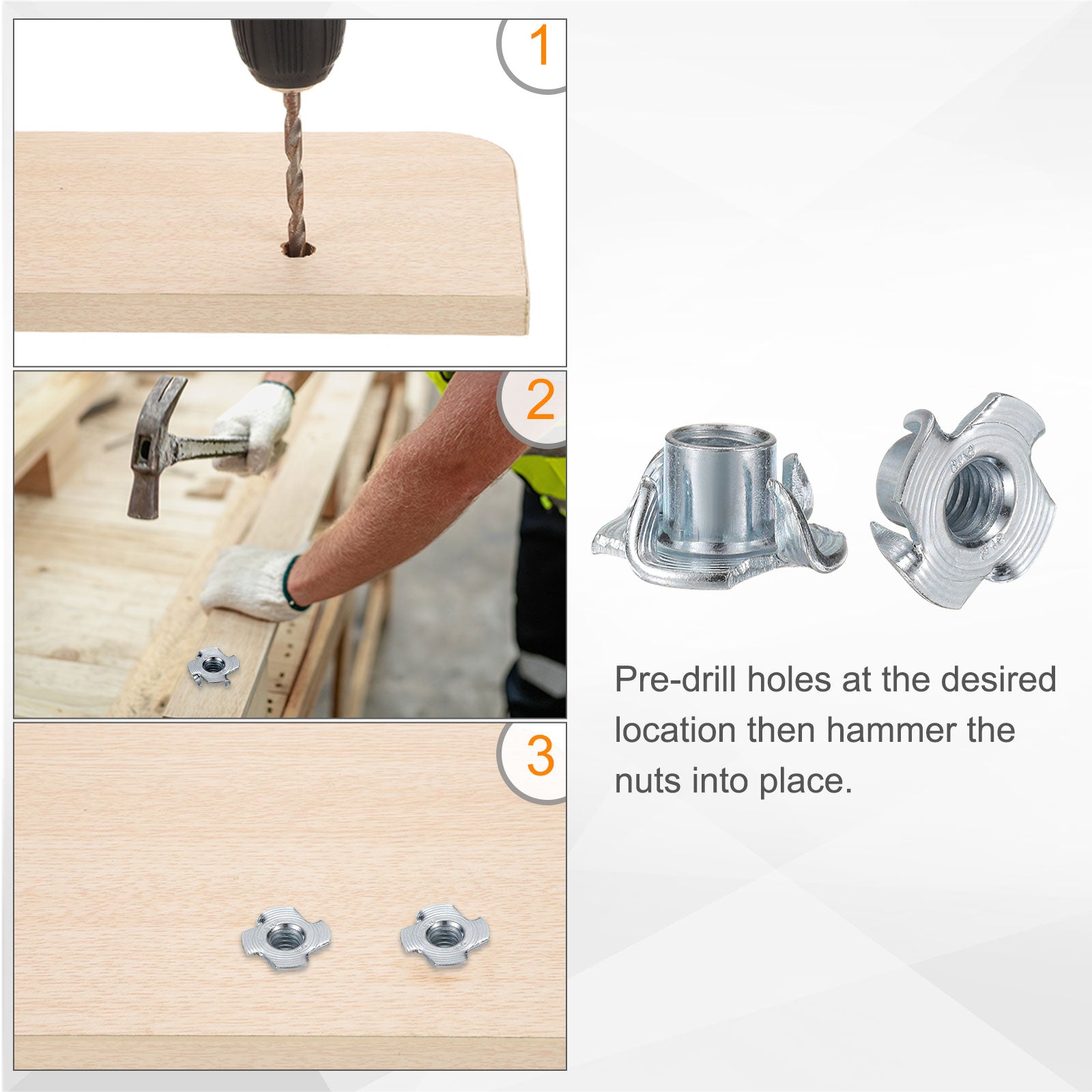 1

2

3

Pre-drill holes at the desired location then hammer the nuts into place.