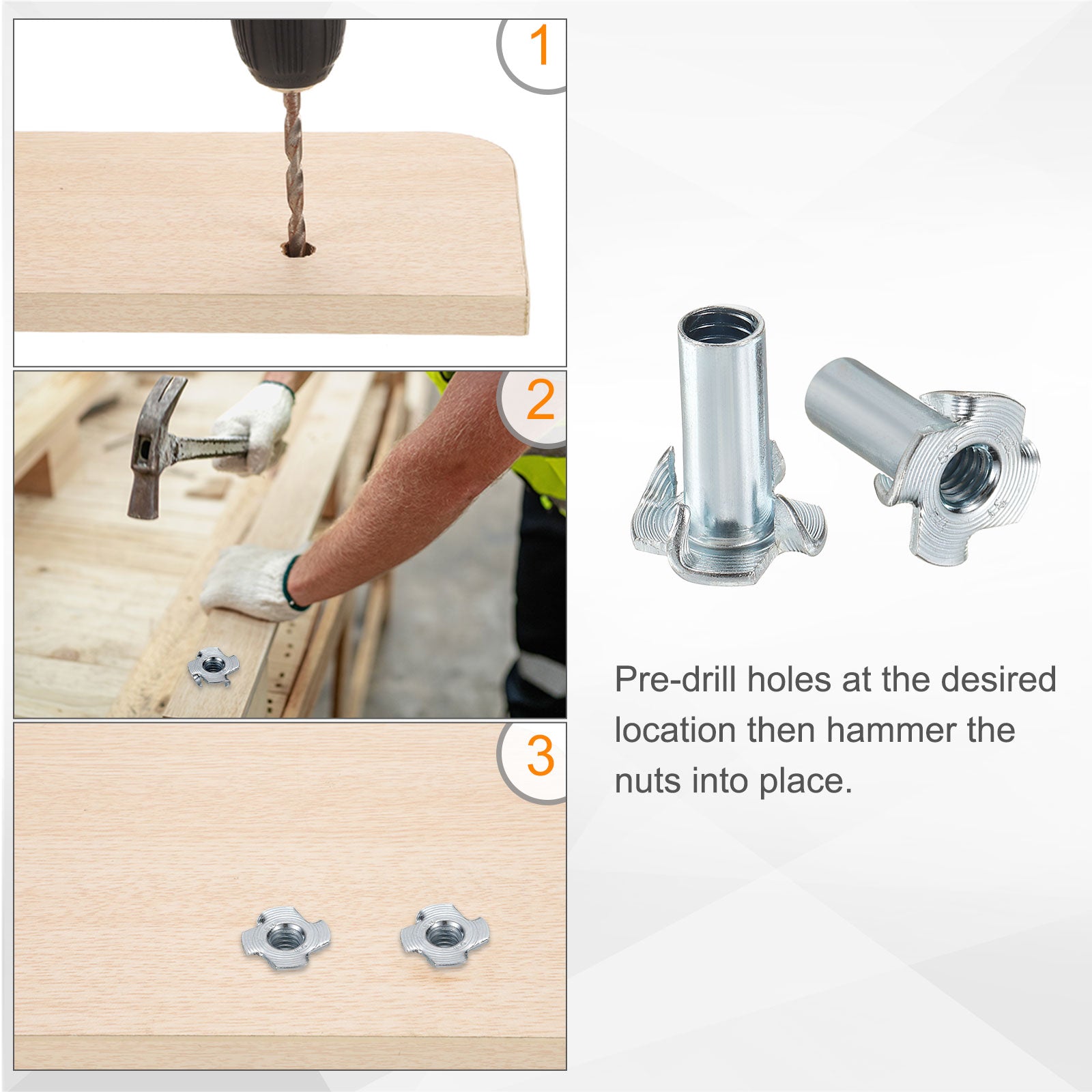 1

2

3

Pre-drill holes at the desired location then hammer the nuts into place.