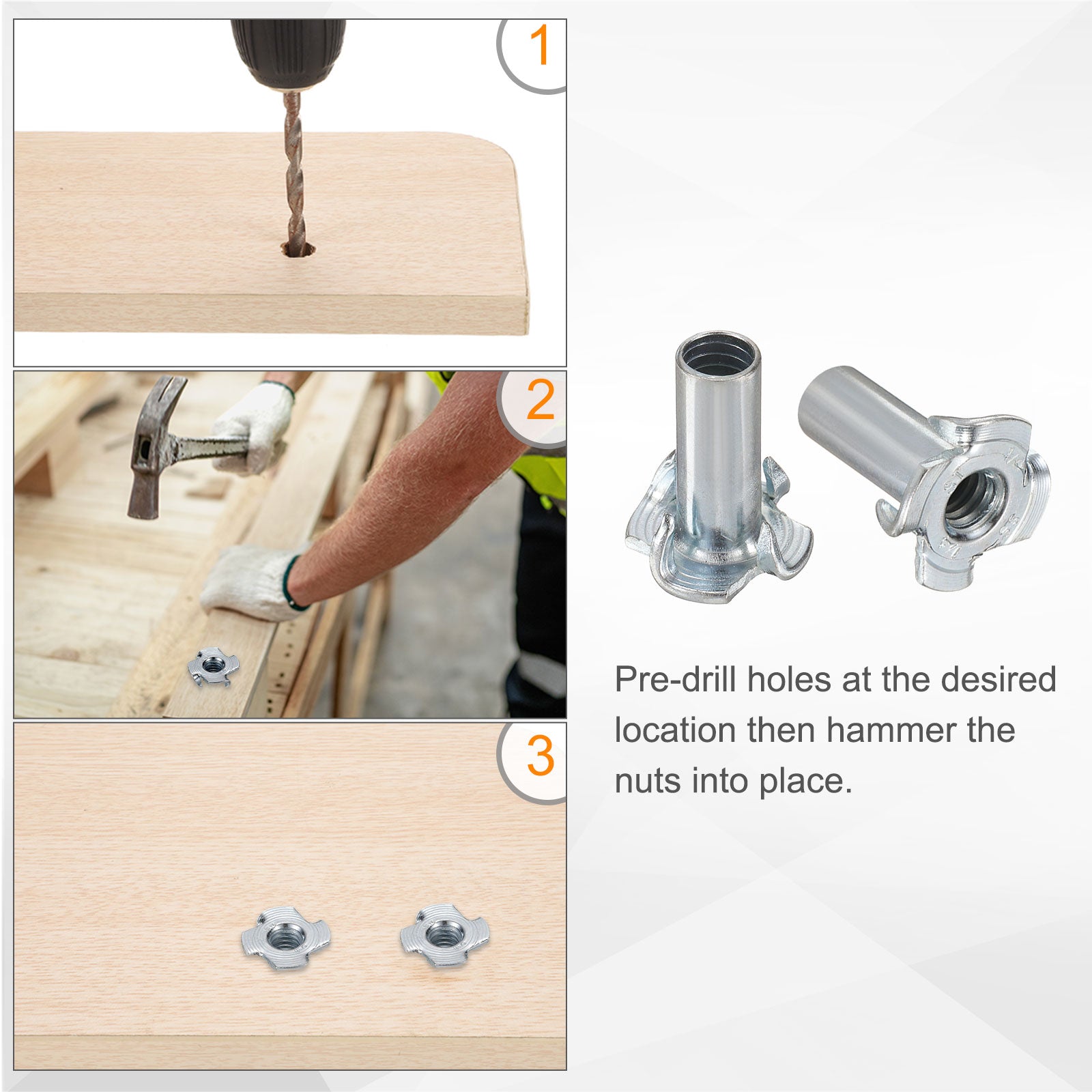 1

2

3

Pre-drill holes at the desired location then hammer the nuts into place.