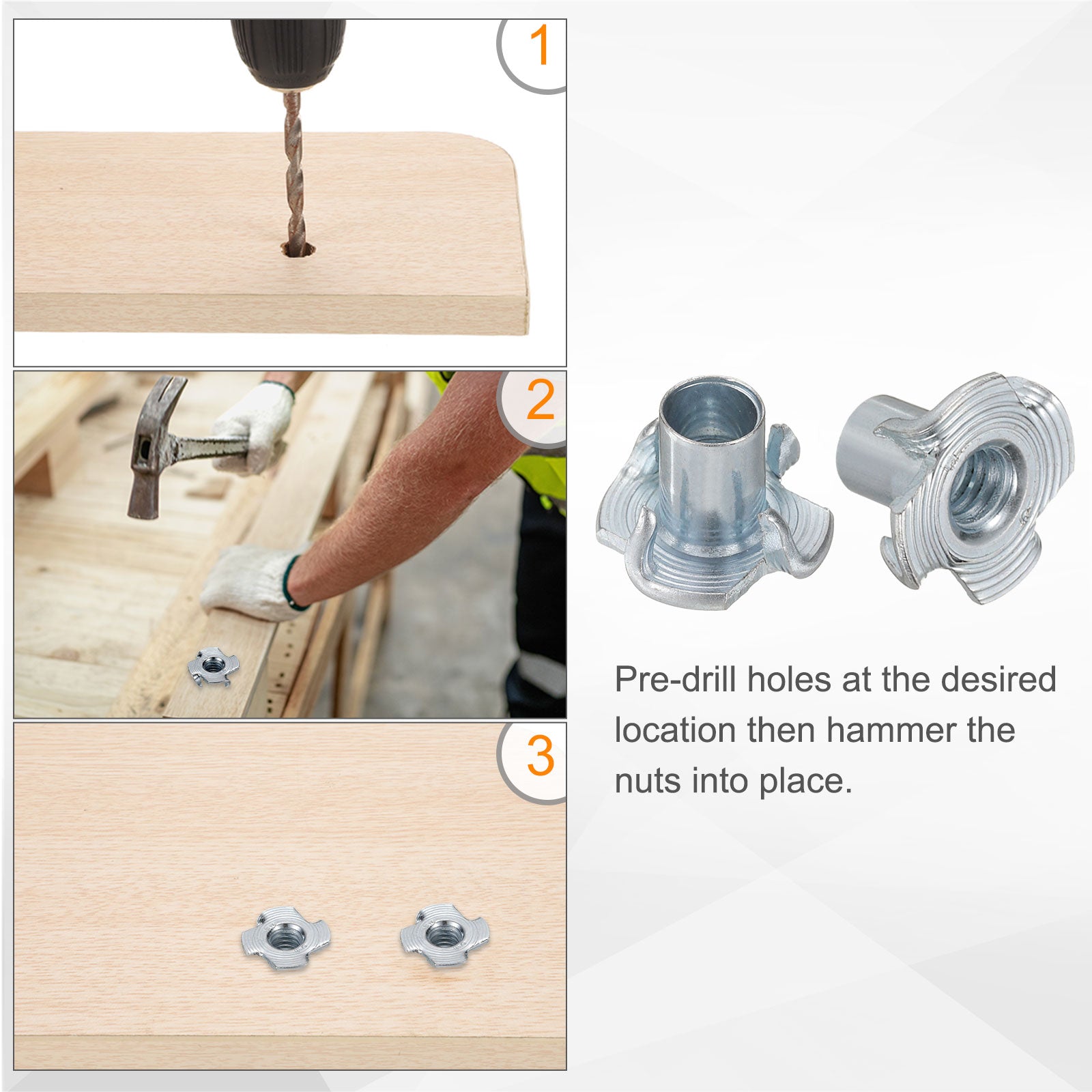 1

2

3

Pre-drill holes at the desired location then hammer the nuts into place.