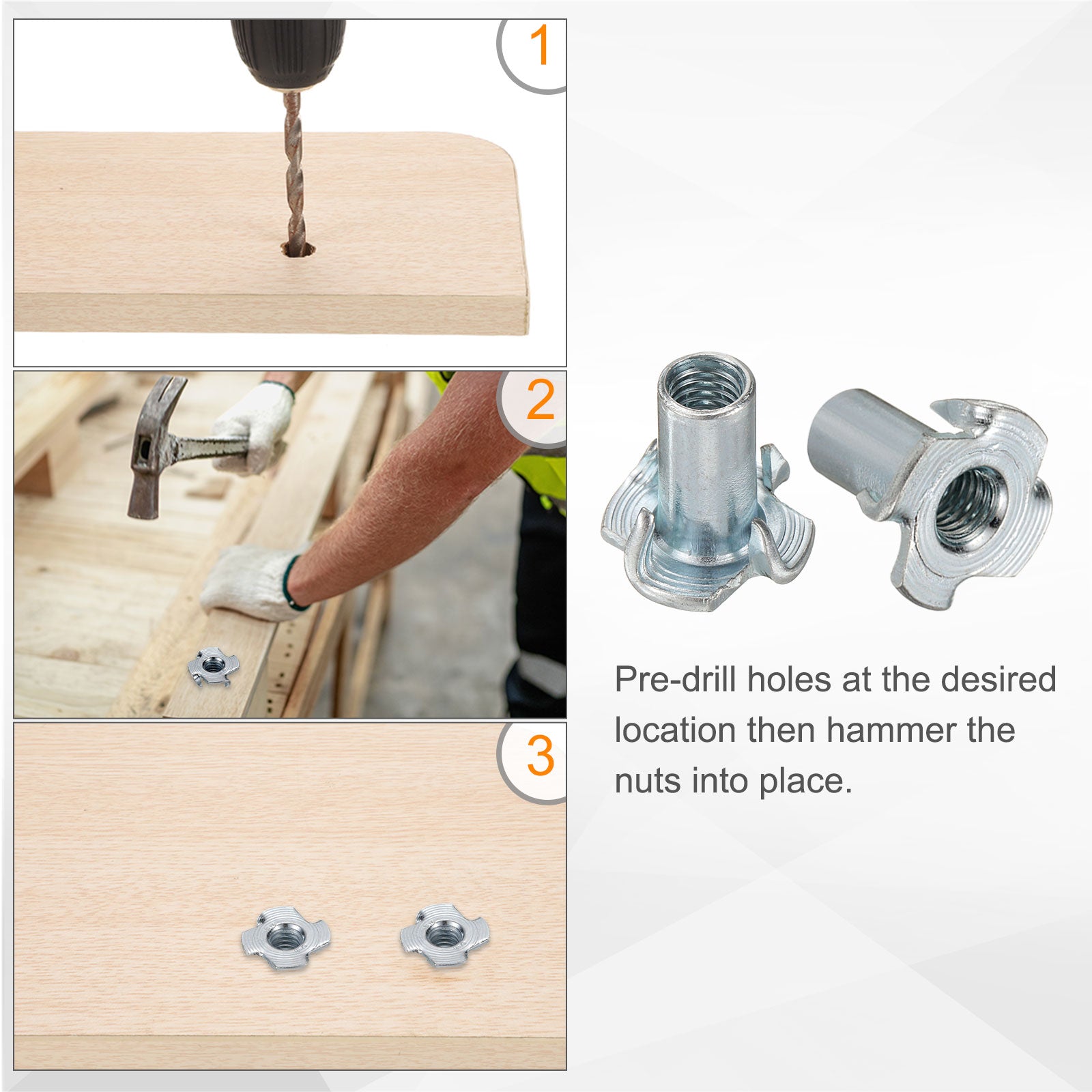 1

2

3

Pre-drill holes at the desired location then hammer the nuts into place.