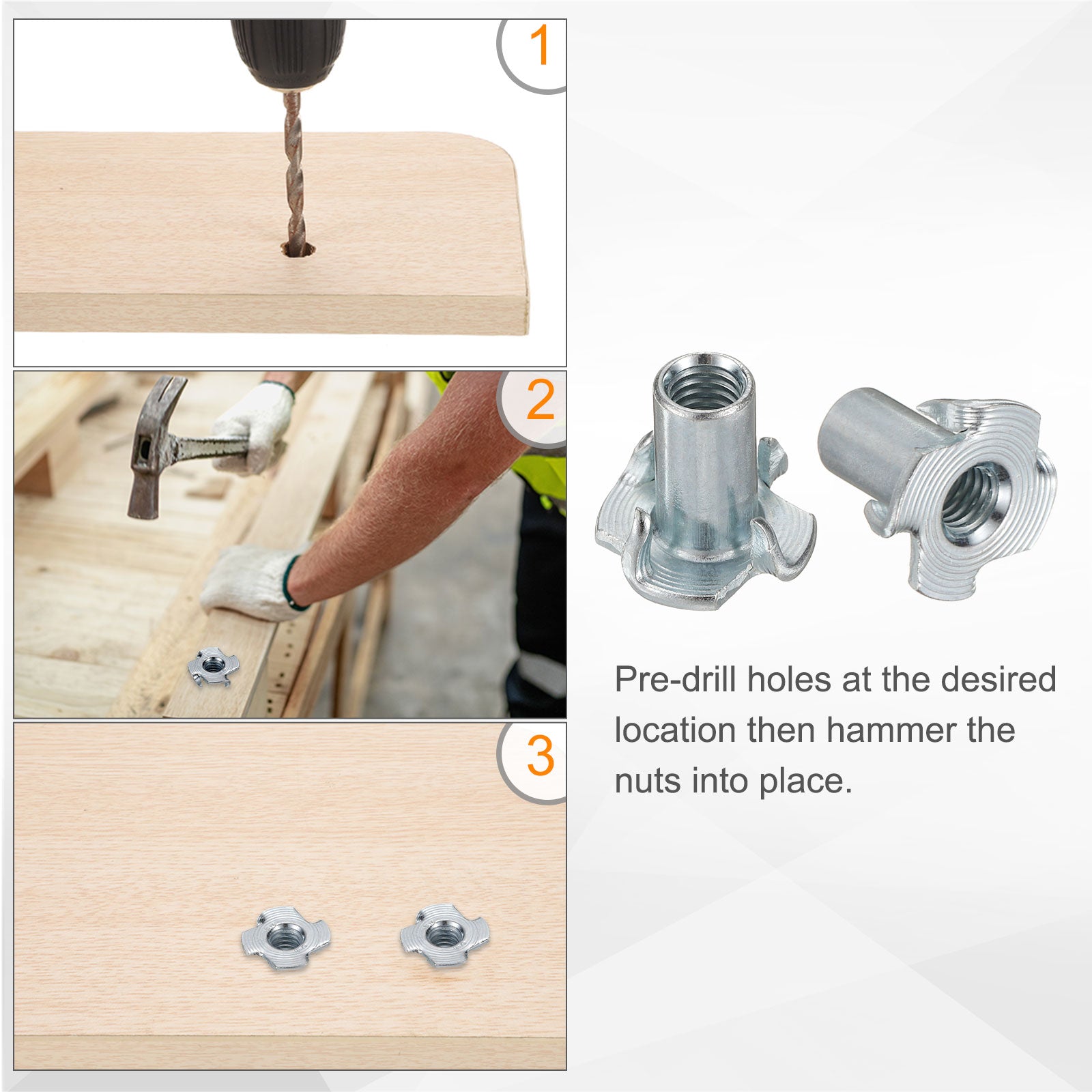 1

2

3

Pre-drill holes at the desired location then hammer the nuts into place.