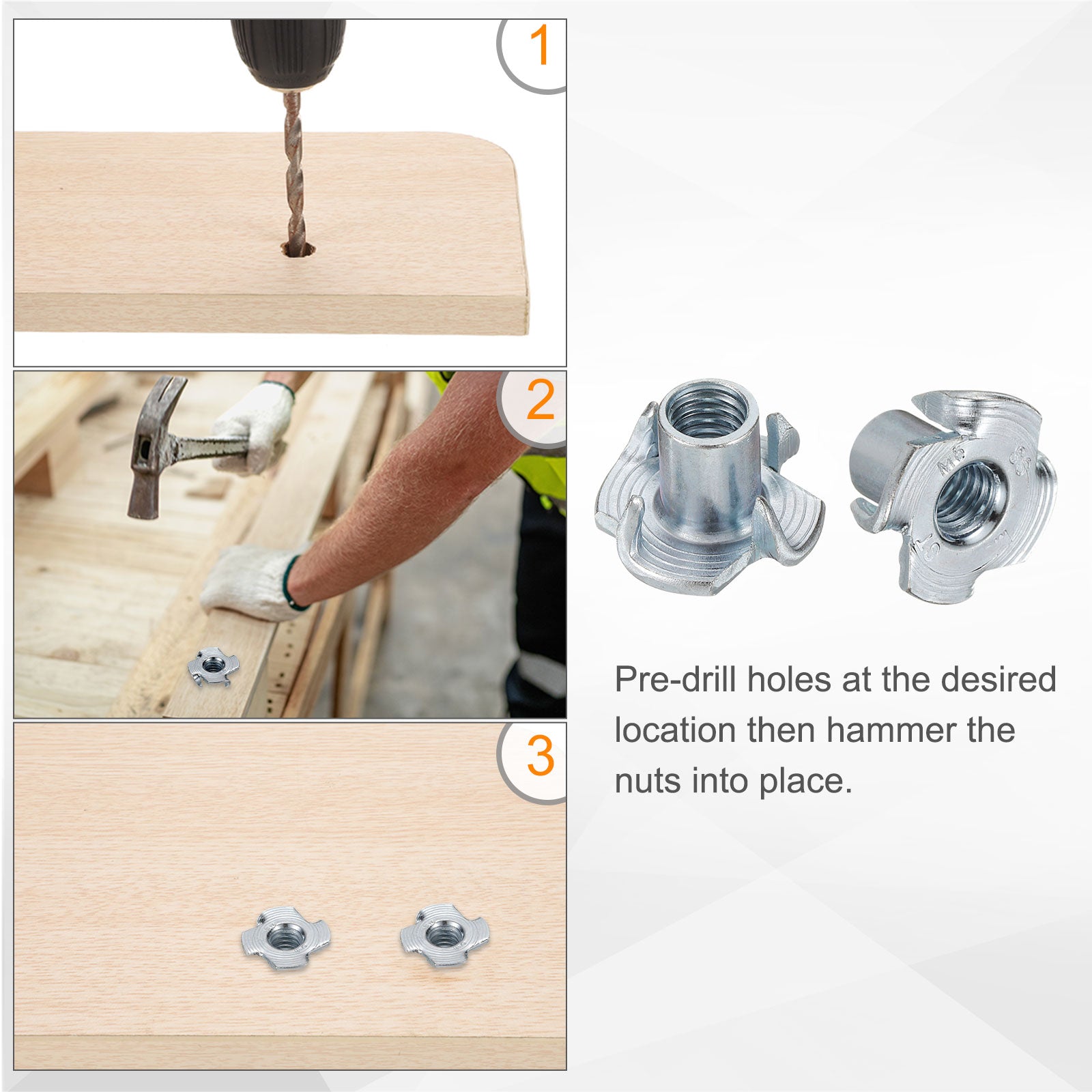 1

2

3

M6

Pre-drill holes at the desired location then hammer the nuts into place.