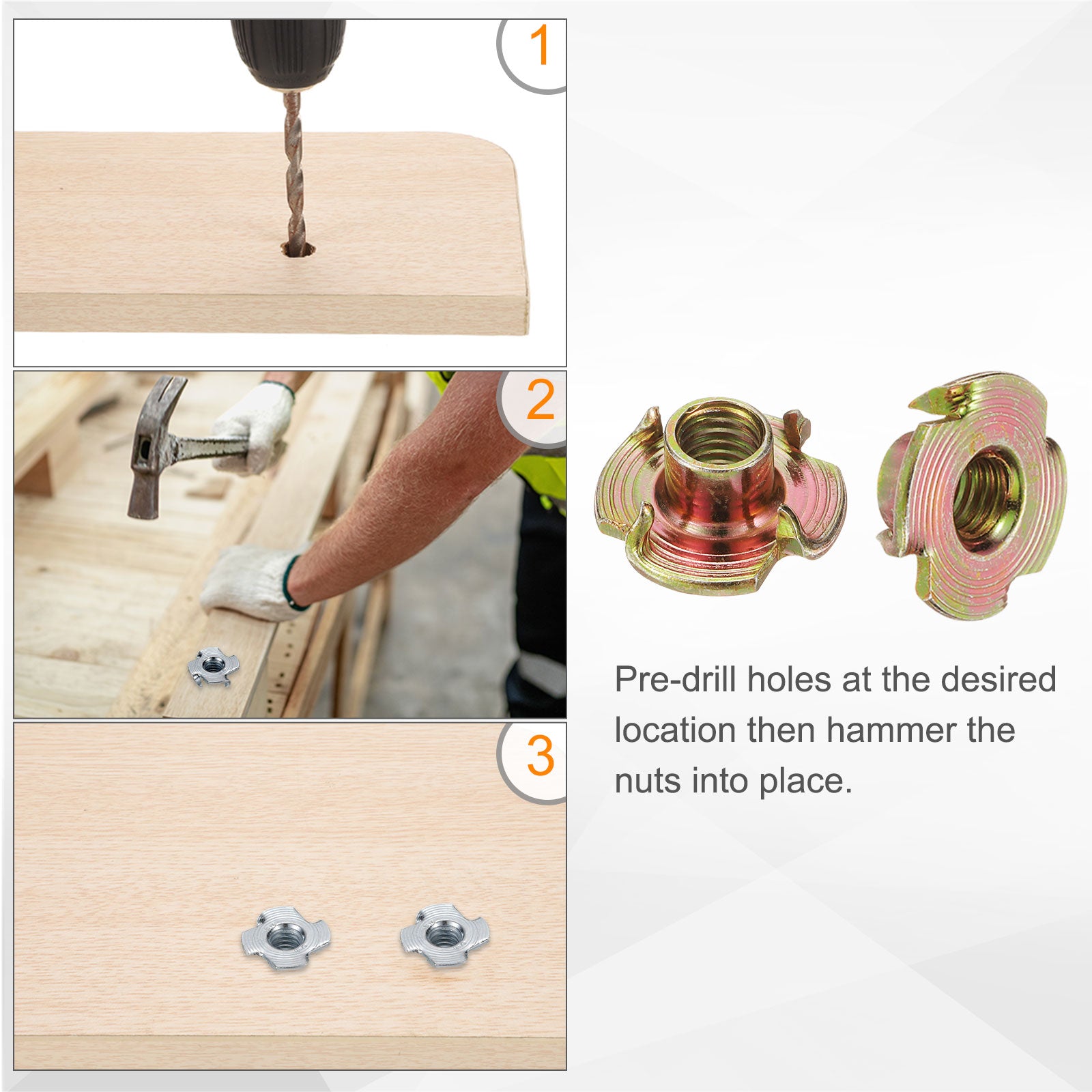 1

2

3

Pre-drill holes at the desired location then hammer the nuts into place.