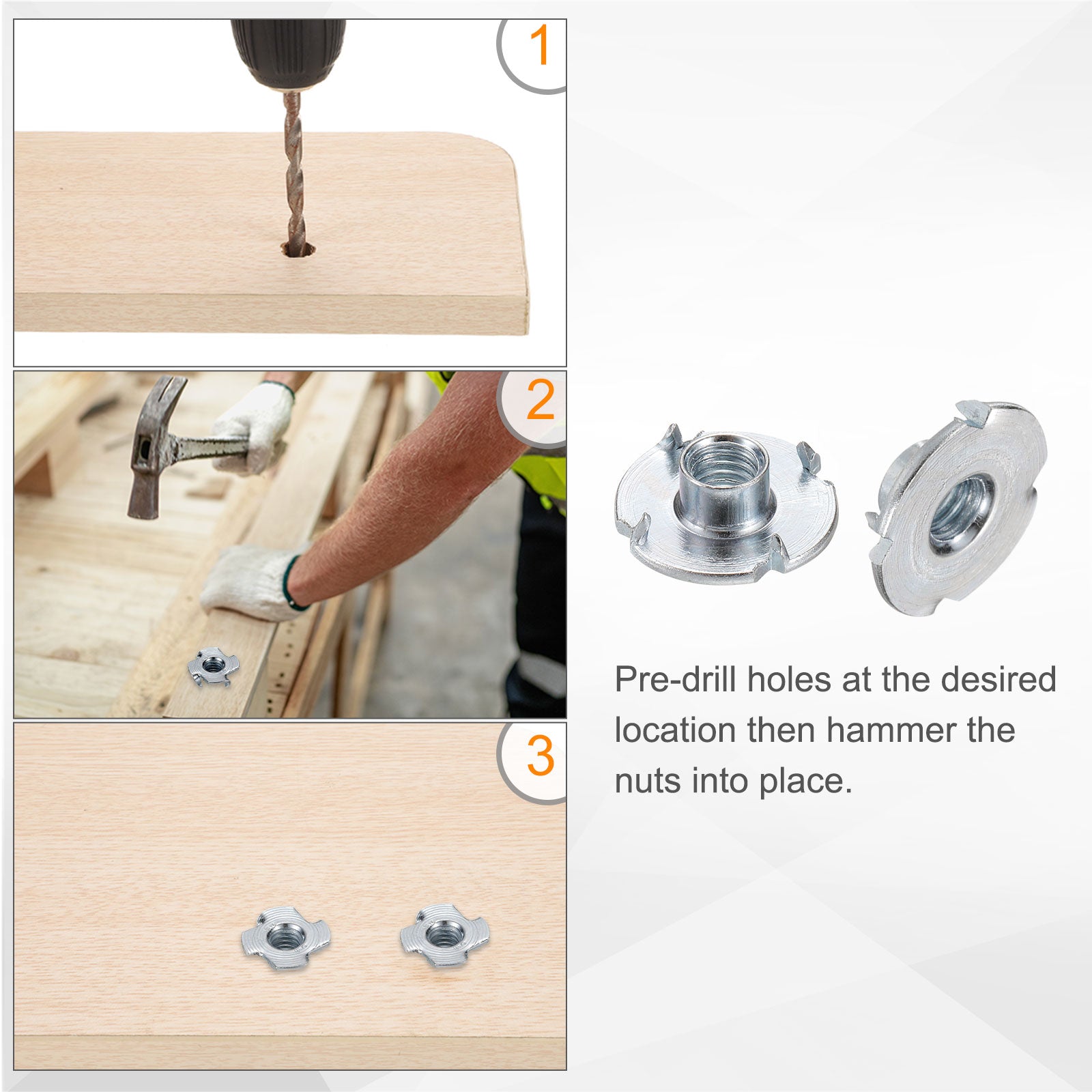 1

2

3

Pre-drill holes at the desired location then hammer the nuts into place.