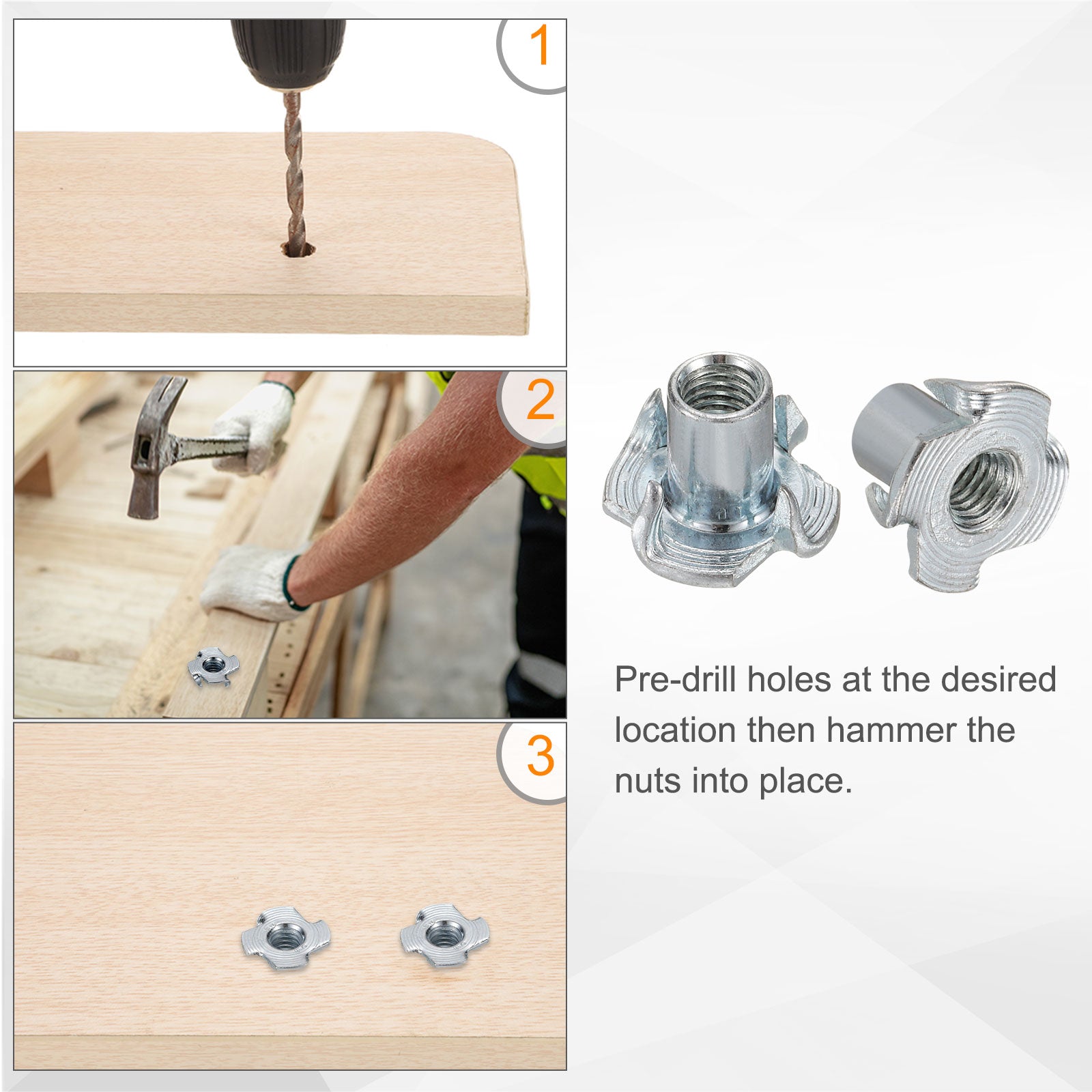 1

2

3

Pre-drill holes at the desired location then hammer the nuts into place.