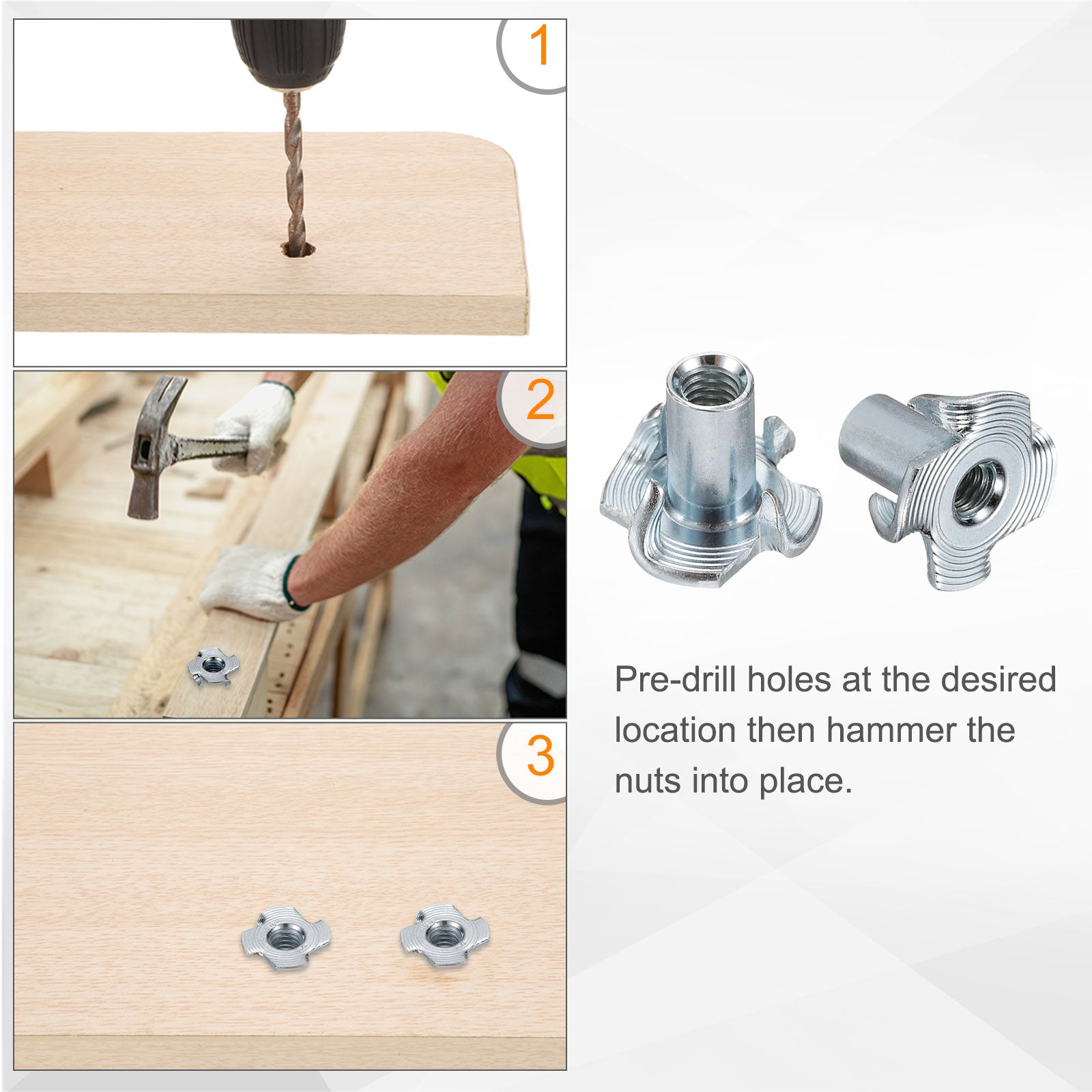 1

2

3

Pre-drill holes at the desired location then hammer the nuts into place.