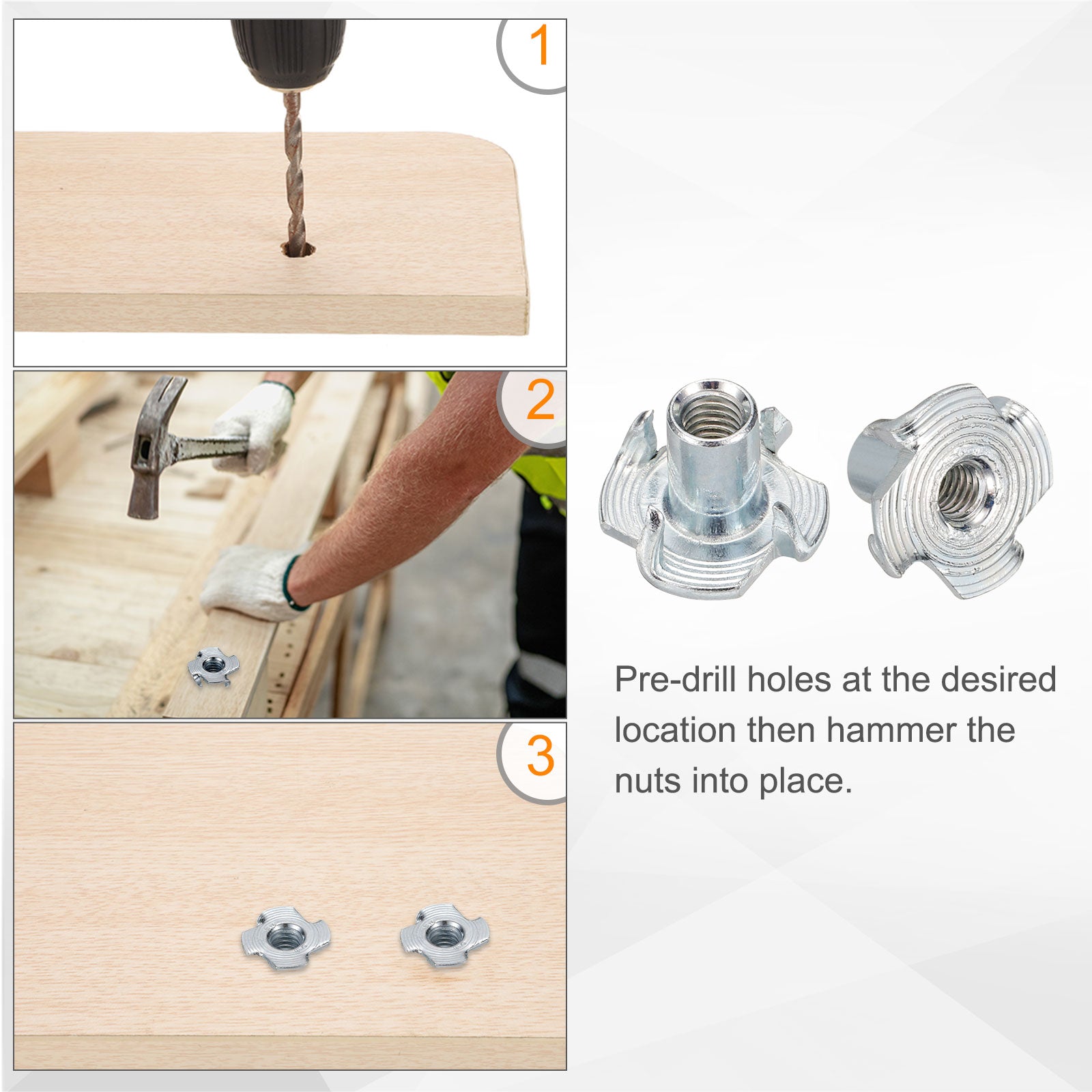 1

2

3

Pre-drill holes at the desired location then hammer the nuts into place.