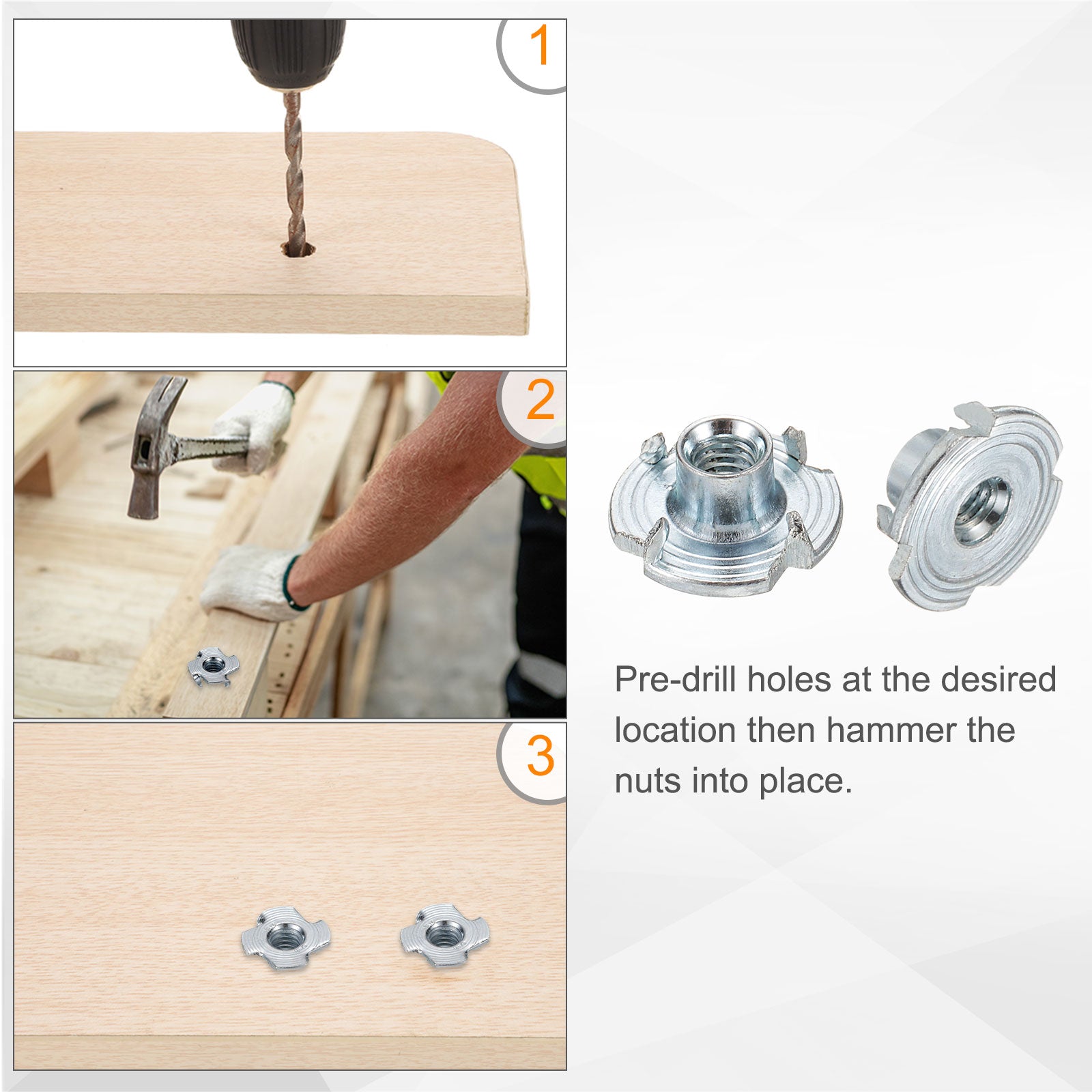 1

2

3

Pre-drill holes at the desired location then hammer the nuts into place.