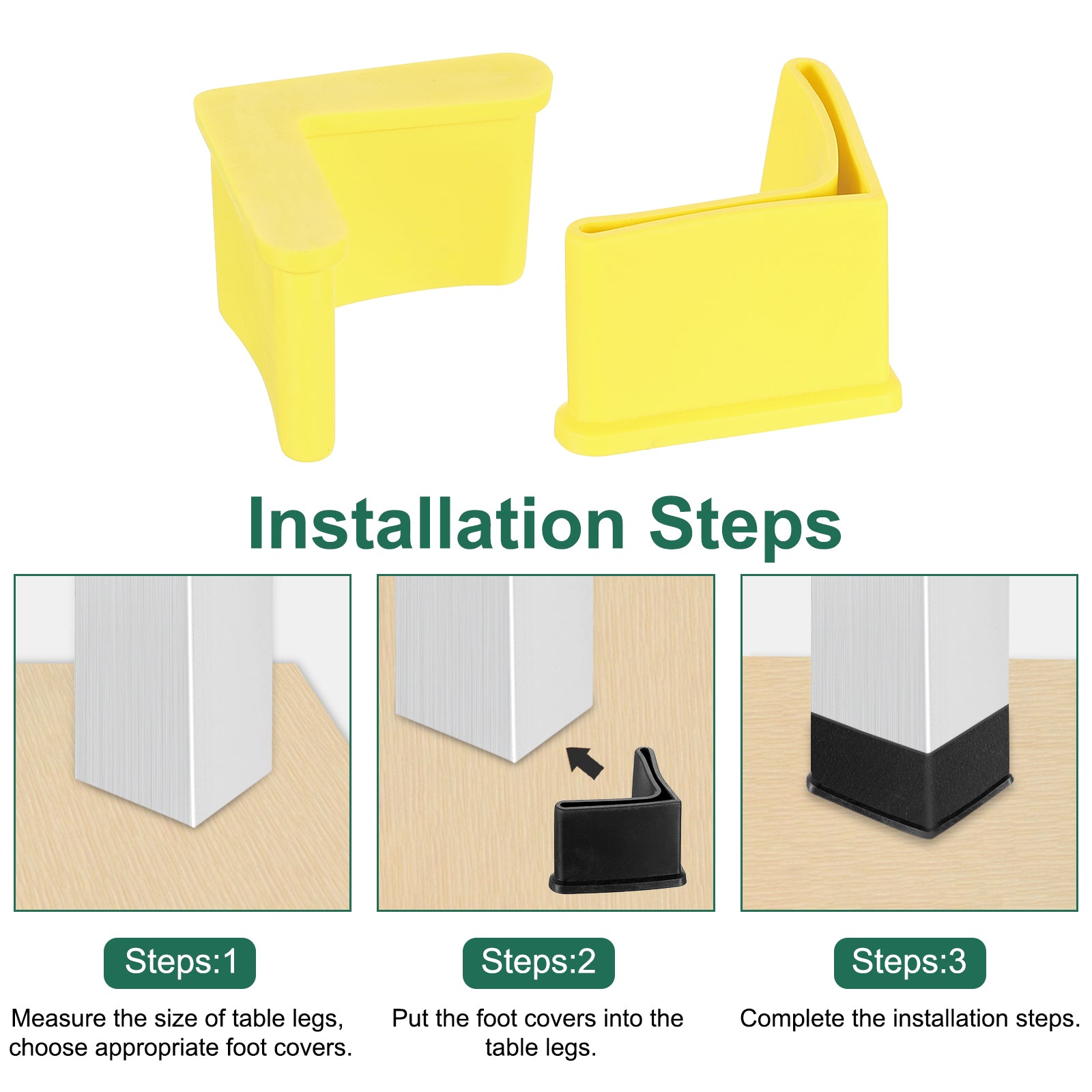 Installation Steps

Steps:1

Measure the size of table legs, choose appropriate foot covers.

Steps:2

Put the foot covers into the table legs.

Steps:3

Complete the installation steps.