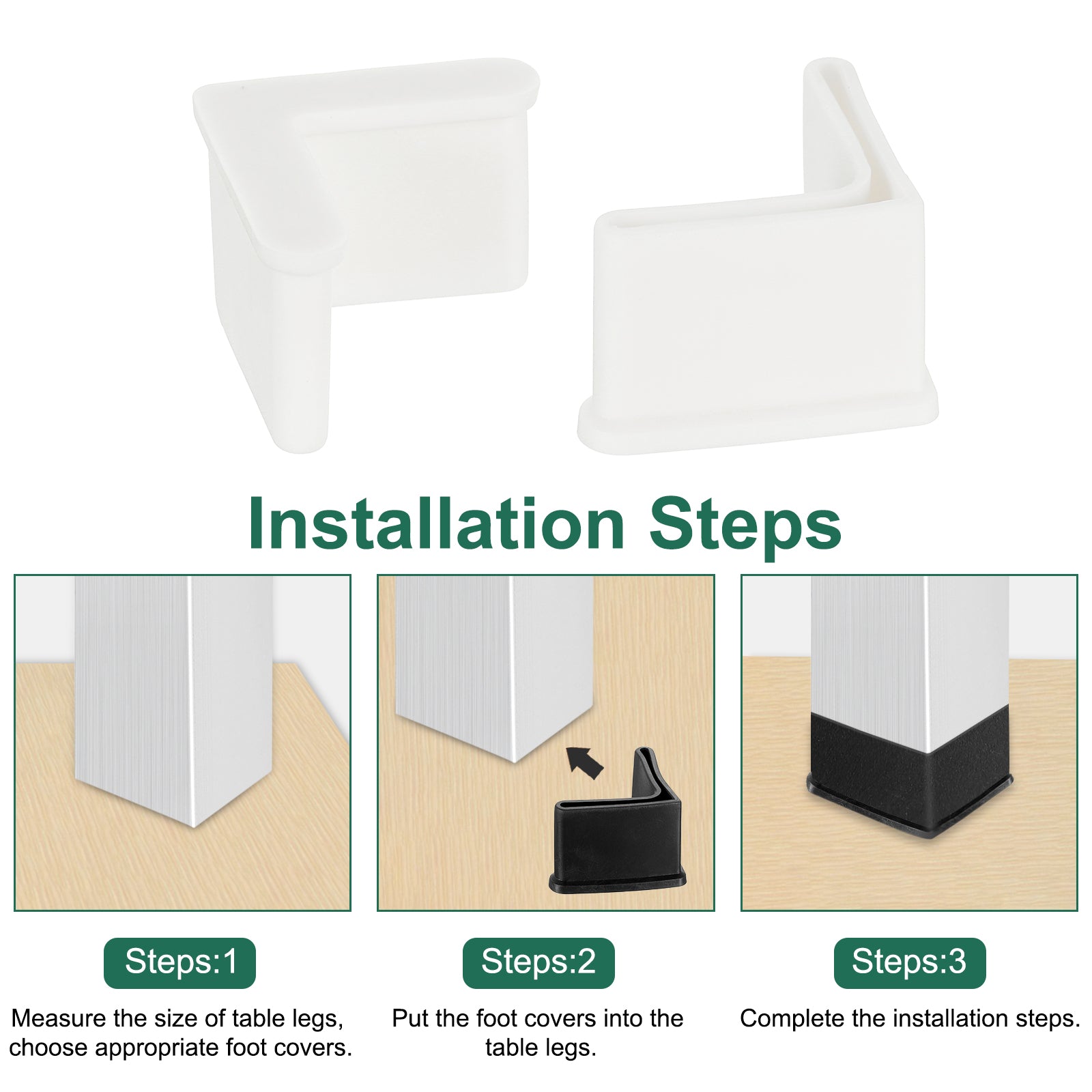 Installation Steps

Steps:1

Measure the size of table legs, choose appropriate foot covers.

Steps:2

Put the foot covers into the table legs.

Steps:3

Complete the installation steps.