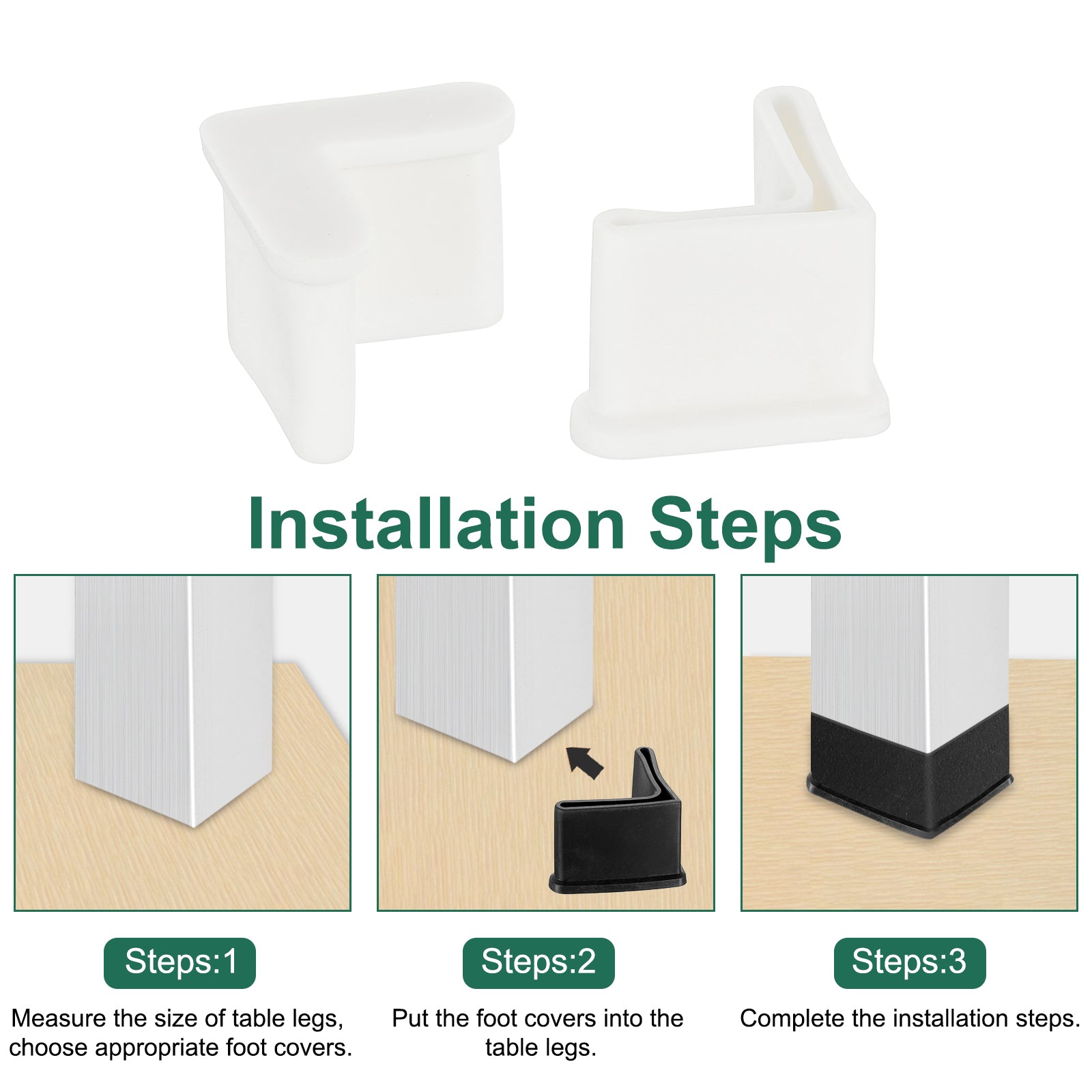 Installation Steps

Steps:1

Measure the size of table legs, choose appropriate foot covers.

Steps:2

Put the foot covers into the table legs.

Steps:3

Complete the installation steps.