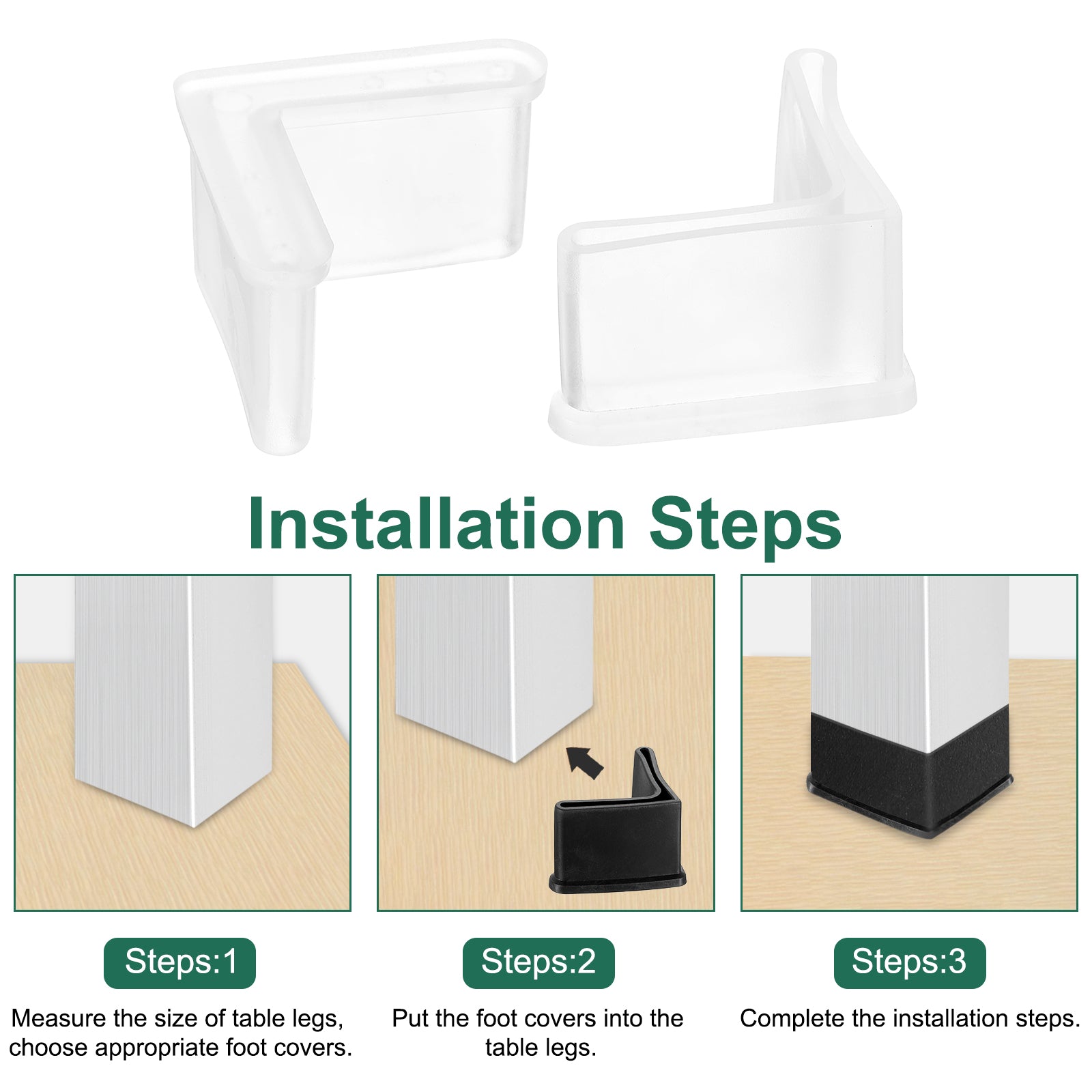 Installation Steps

Steps:1

Measure the size of table legs, choose appropriate foot covers.

Steps:2

Put the foot covers into the table legs.

Steps:3

Complete the installation steps.