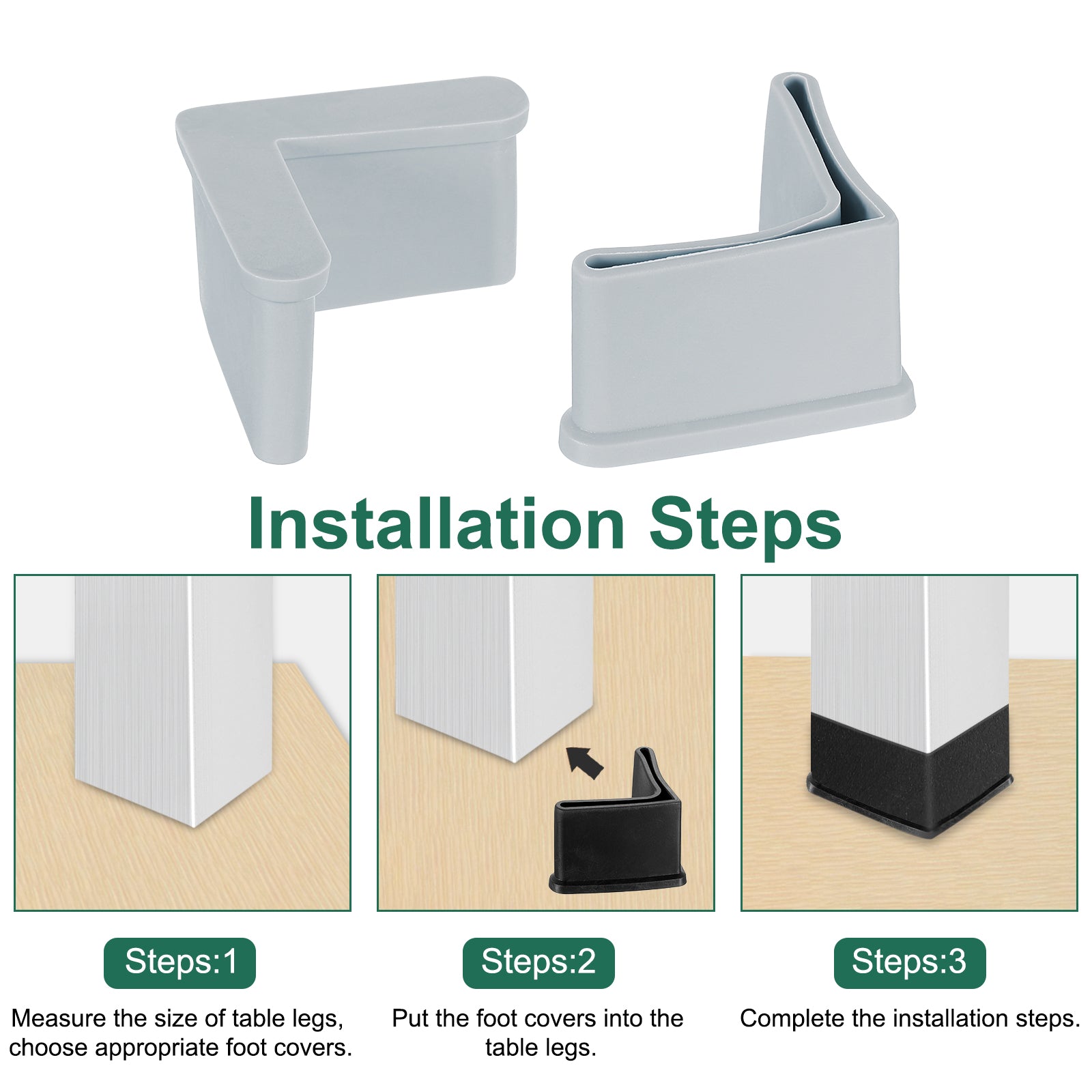 Installation Steps

Steps:1

Measure the size of table legs, choose appropriate foot covers.

Steps:2

Put the foot covers into the table legs.

Steps:3

Complete the installation steps.