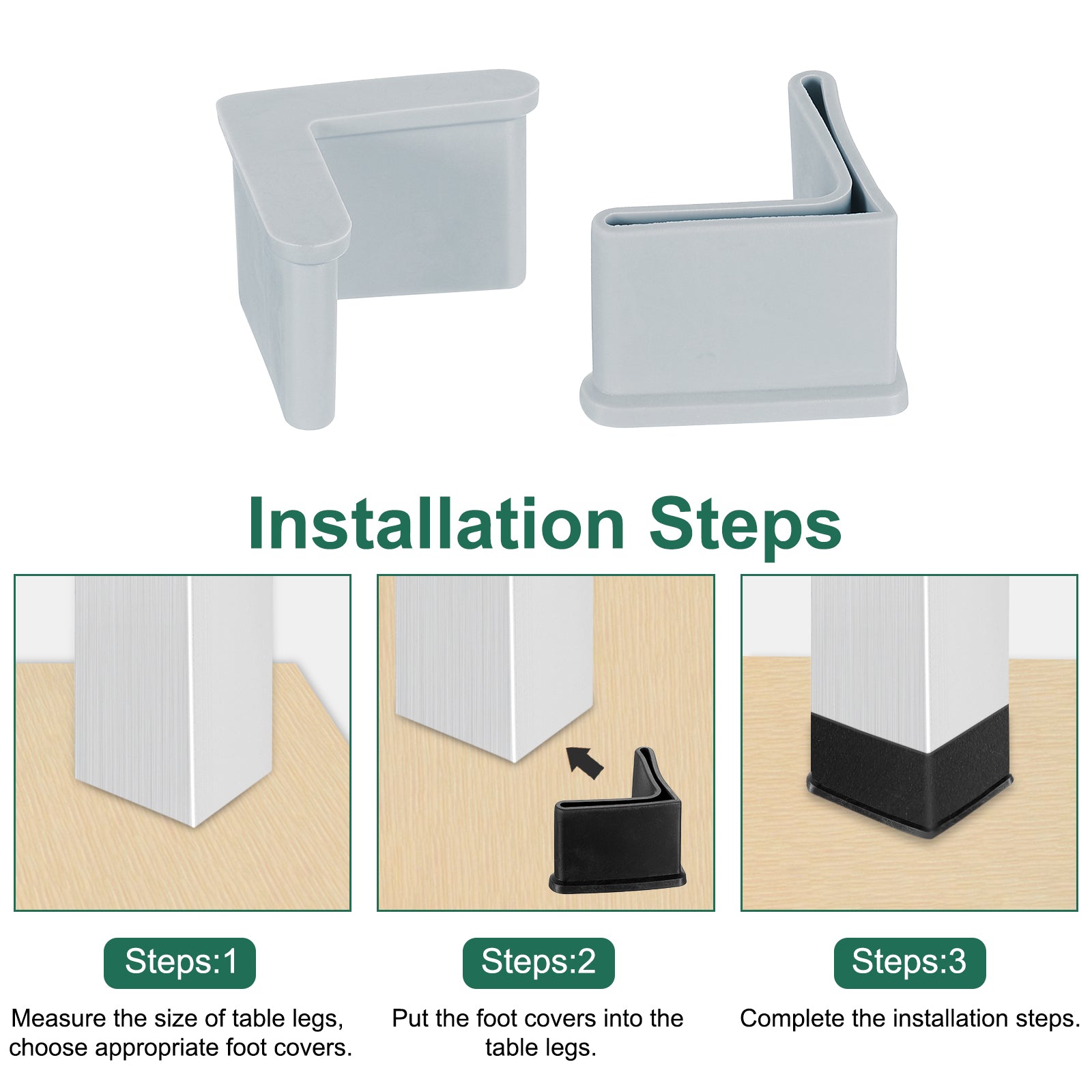 Installation Steps

Steps:1

Measure the size of table legs, choose appropriate foot covers.

Steps:2

Put the foot covers into the table legs.

Steps:3

Complete the installation steps.