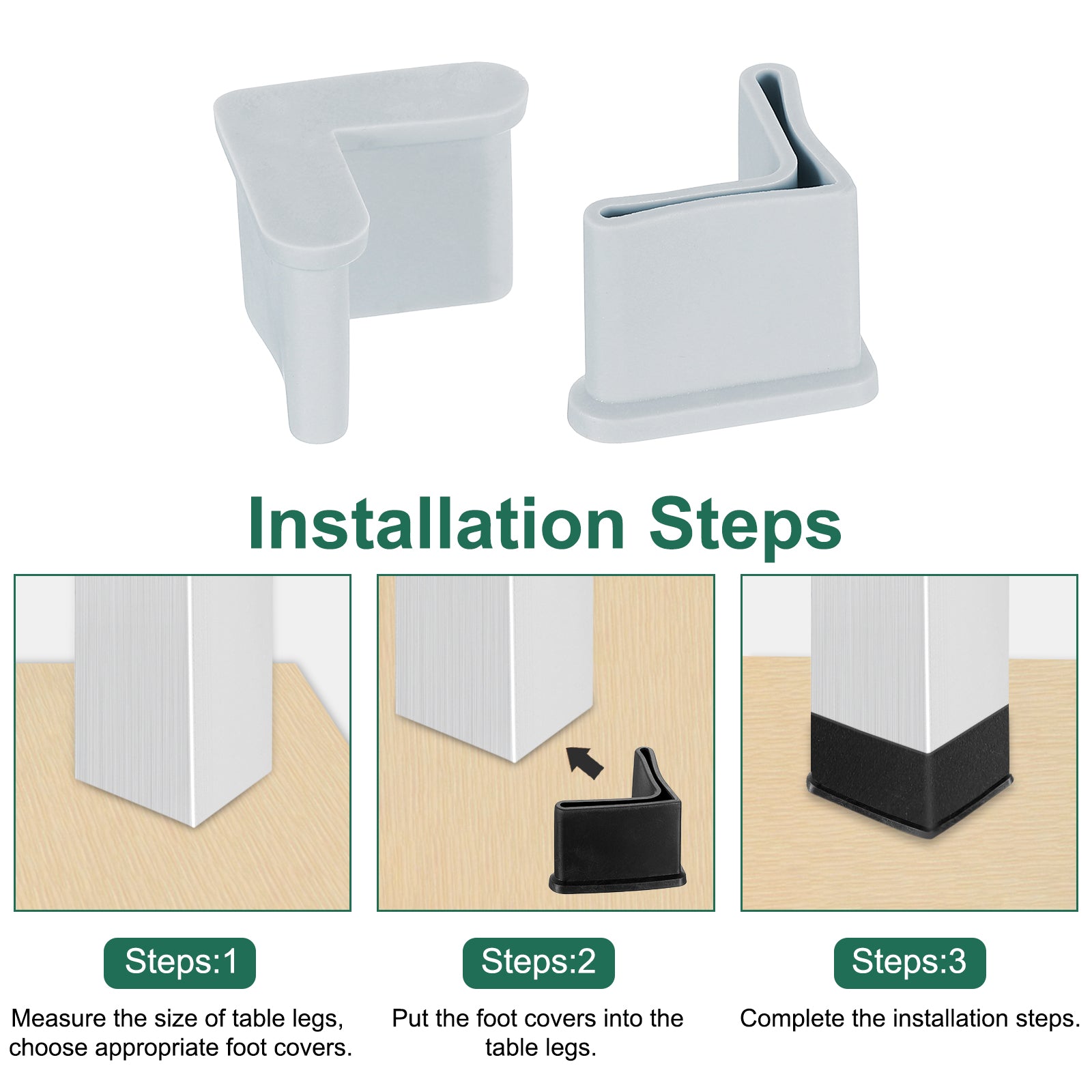 Installation Steps

Steps:1

Measure the size of table legs, choose appropriate foot covers.

Steps:2

Put the foot covers into the table legs.

Steps:3

Complete the installation steps.