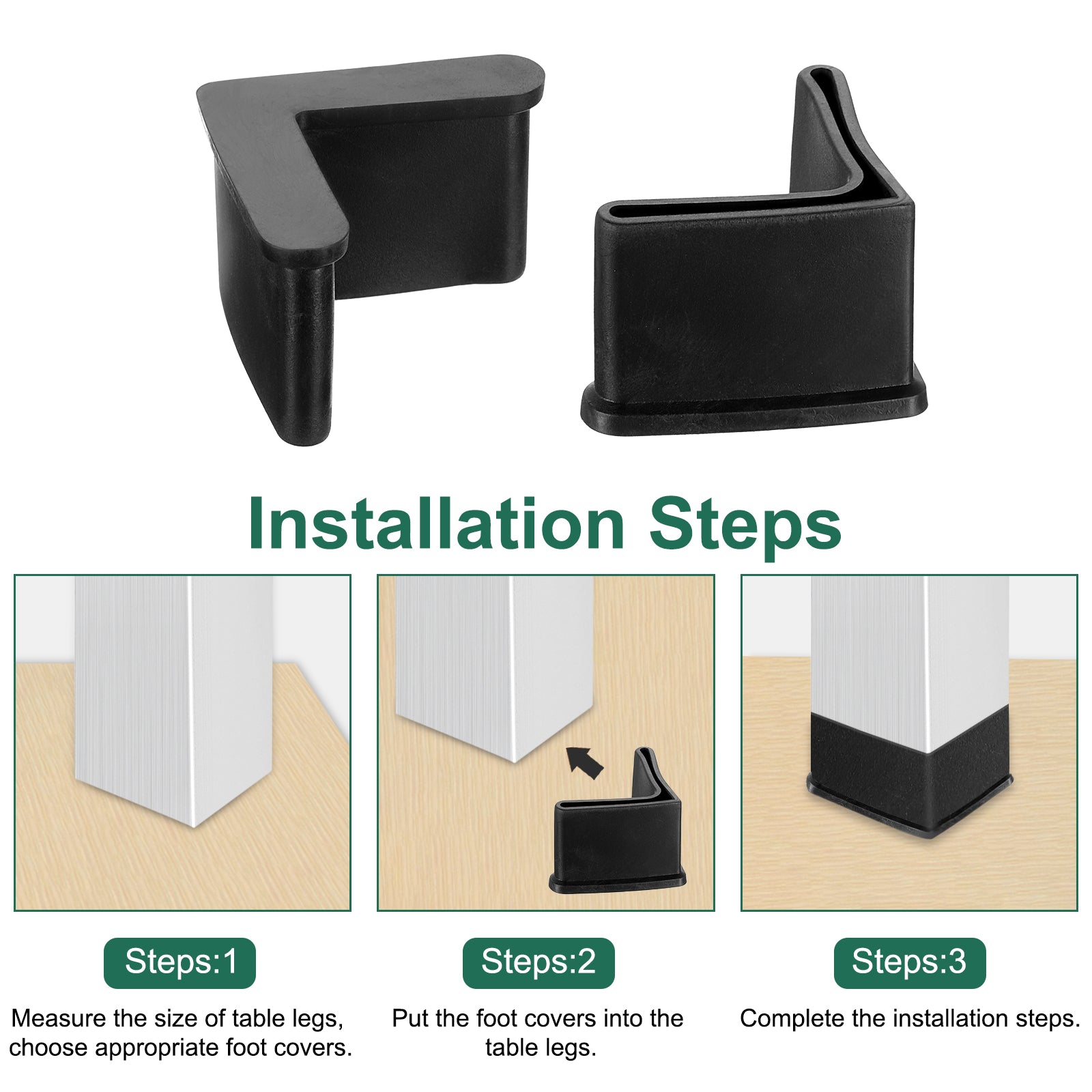 Installation Steps

Steps:1

Measure the size of table legs, choose appropriate foot covers.

Steps:2

Put the foot covers into the table legs.

Steps:3

Complete the installation steps.