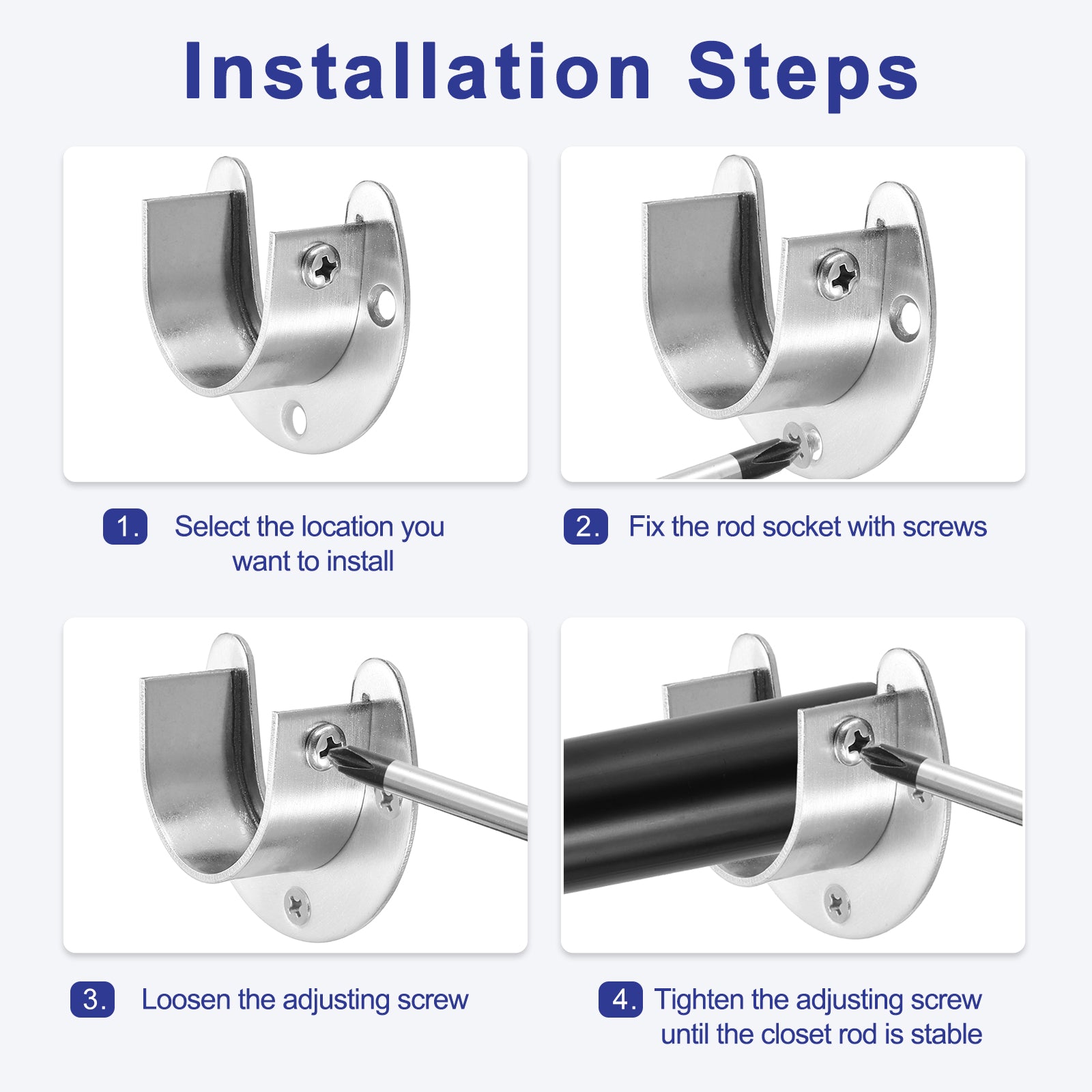 Installation Steps

1. Select the location you want to install

2. Fix the rod socket with screws

3. Loosen the adjusting screw

4. Tighten the adjusting screw until the closet rod is stable