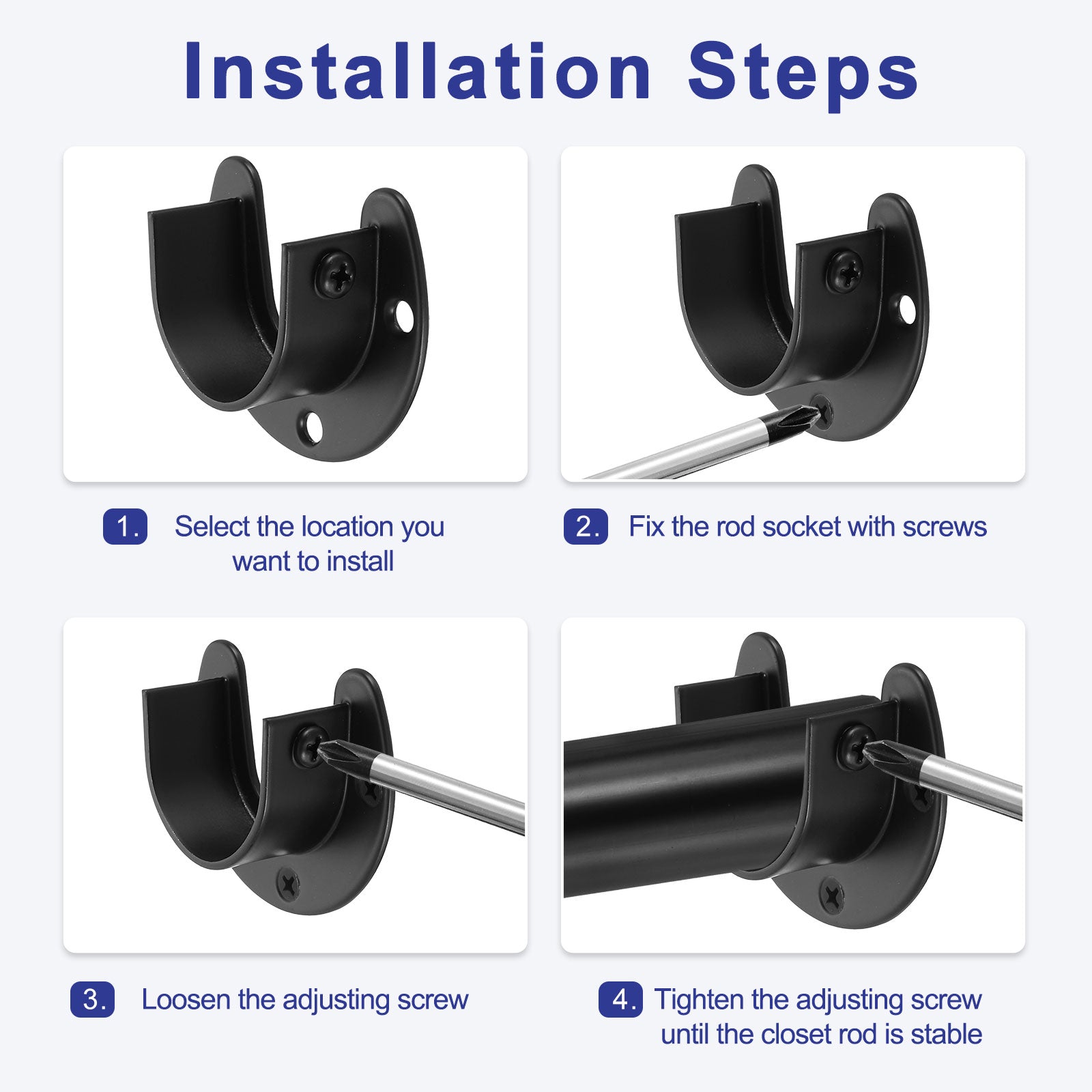 Installation Steps

1. Select the location you want to install

2. Fix the rod socket with screws

3. Loosen the adjusting screw

4. Tighten the adjusting screw until the closet rod is stable