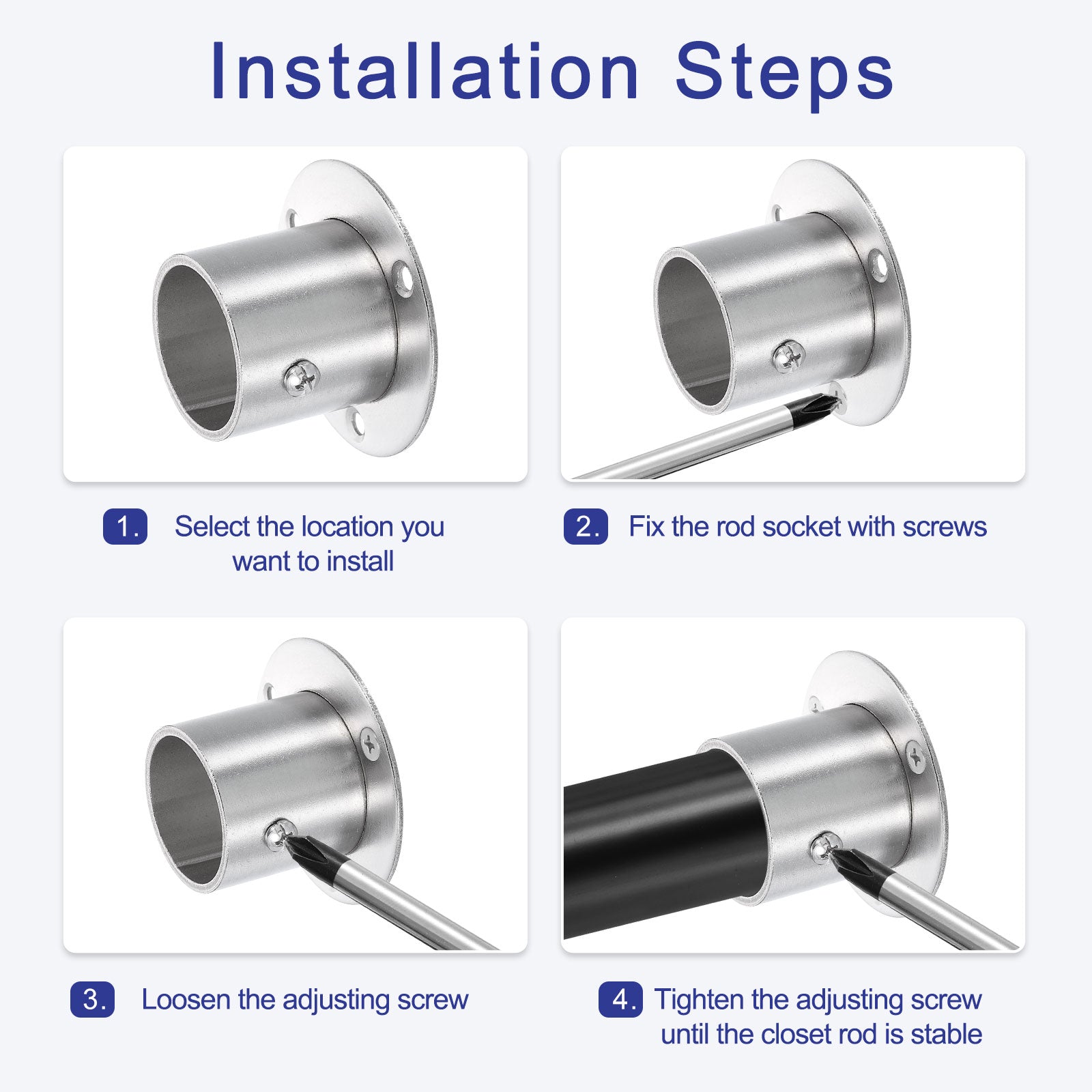 Installation Steps

1. Select the location you want to install

2. Fix the rod socket with screws

3. Loosen the adjusting screw

4. Tighten the adjusting screw until the closet rod is stable