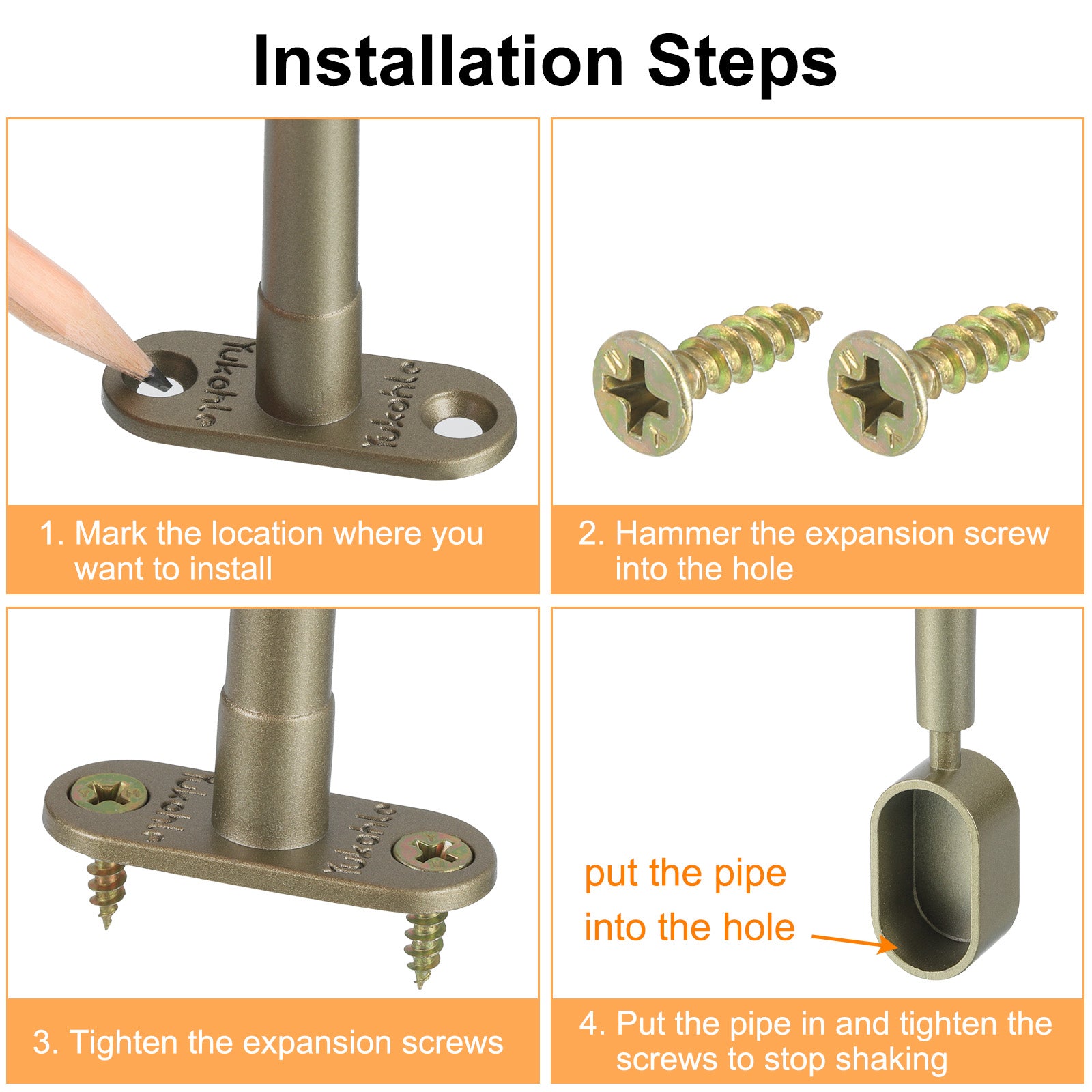 Installation Steps

Yukohle

Yukohle

1. Mark the location where you want to install

2. Hammer the expansion screw into the hole

Yukohle

Yukohle

3. Tighten the expansion screws

put the pipe into the hole

4. Put the pipe in and tighten the screws to stop shaking