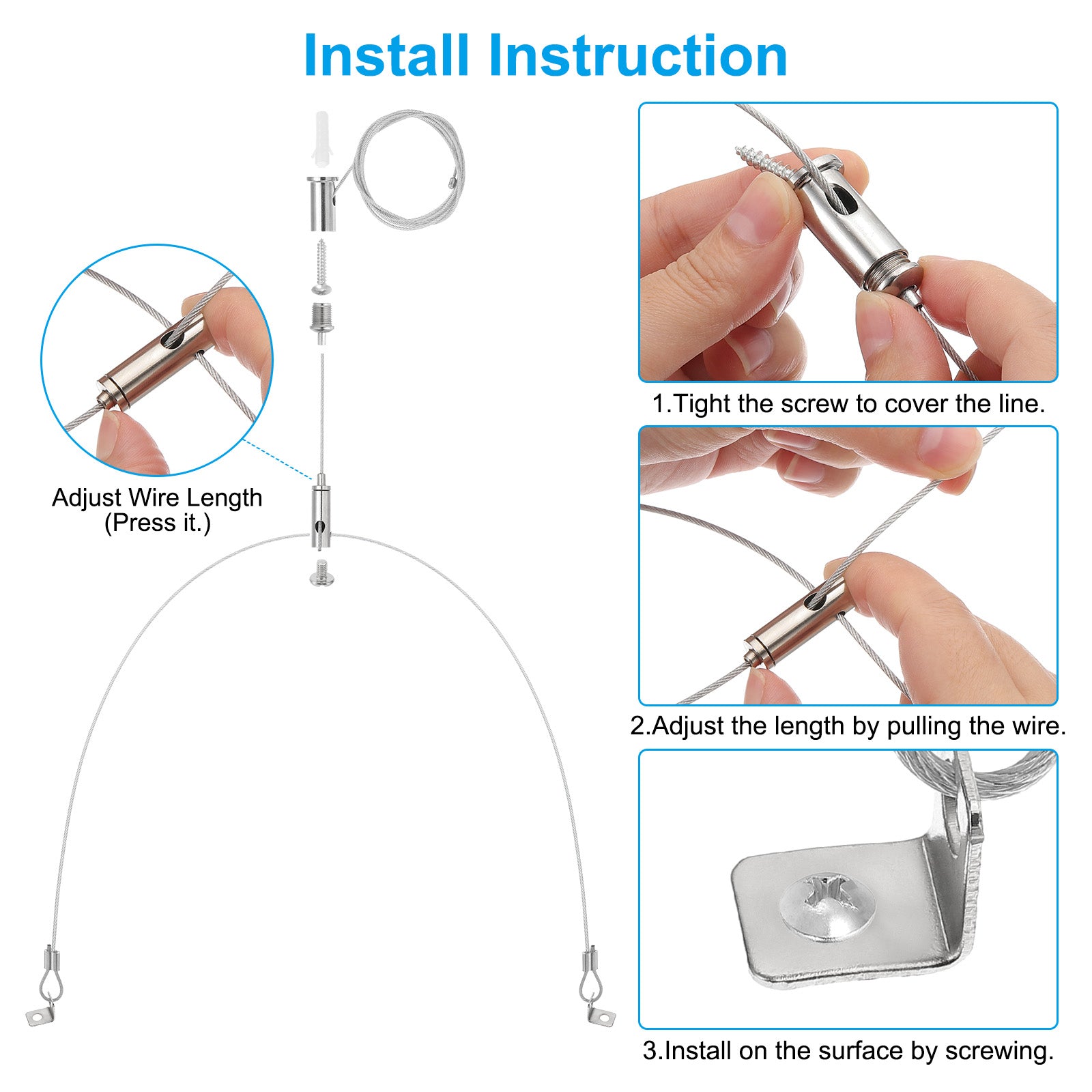 Install Instruction

Adjust Wire Length
(Press it.)

1.Tight the screw to cover the line.

2.Adjust the length by pulling the wire.

3.Install on the surface by screwing.