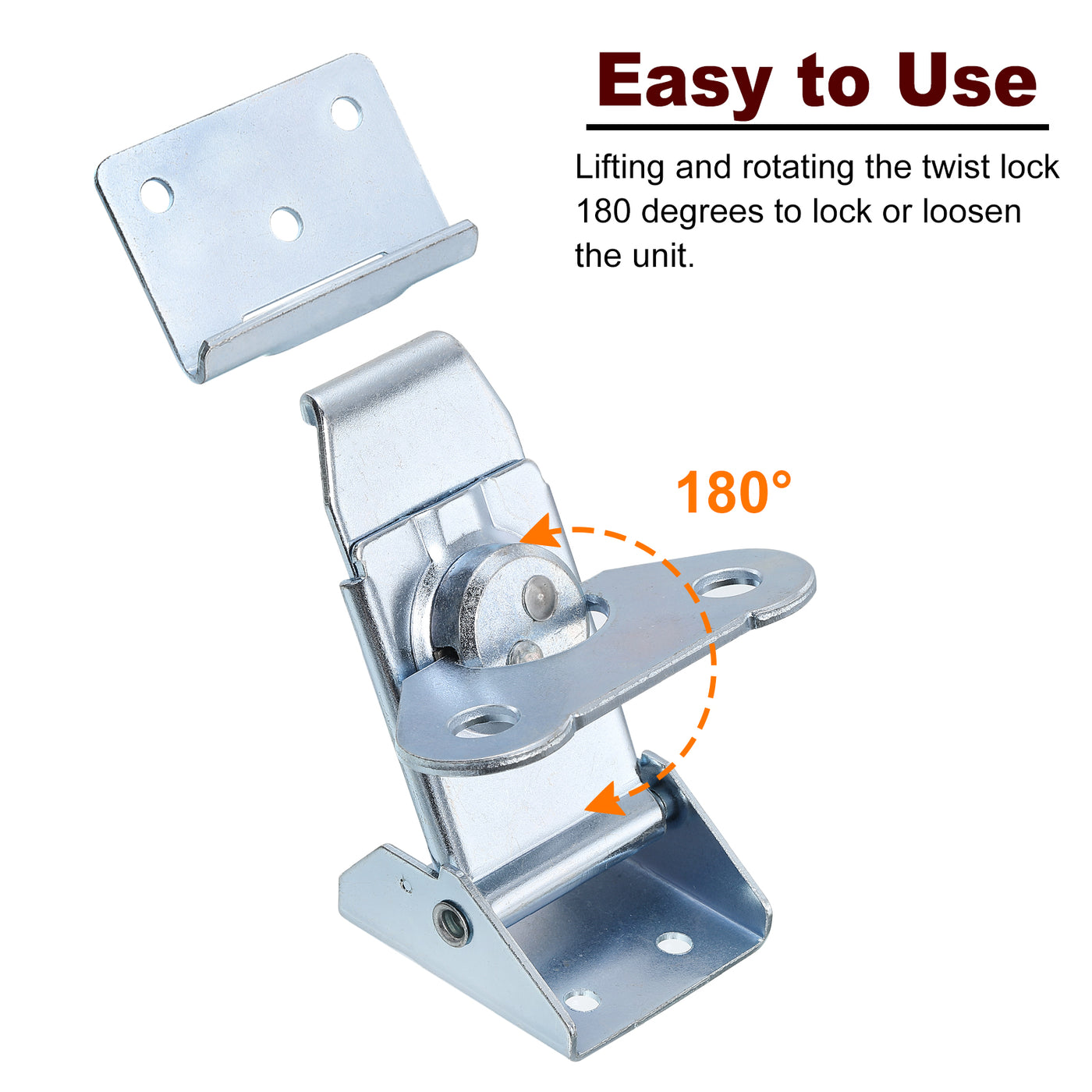 Easy to Use

Lifting and rotating the twist lock 180 degrees to lock or loosen the unit.

180°