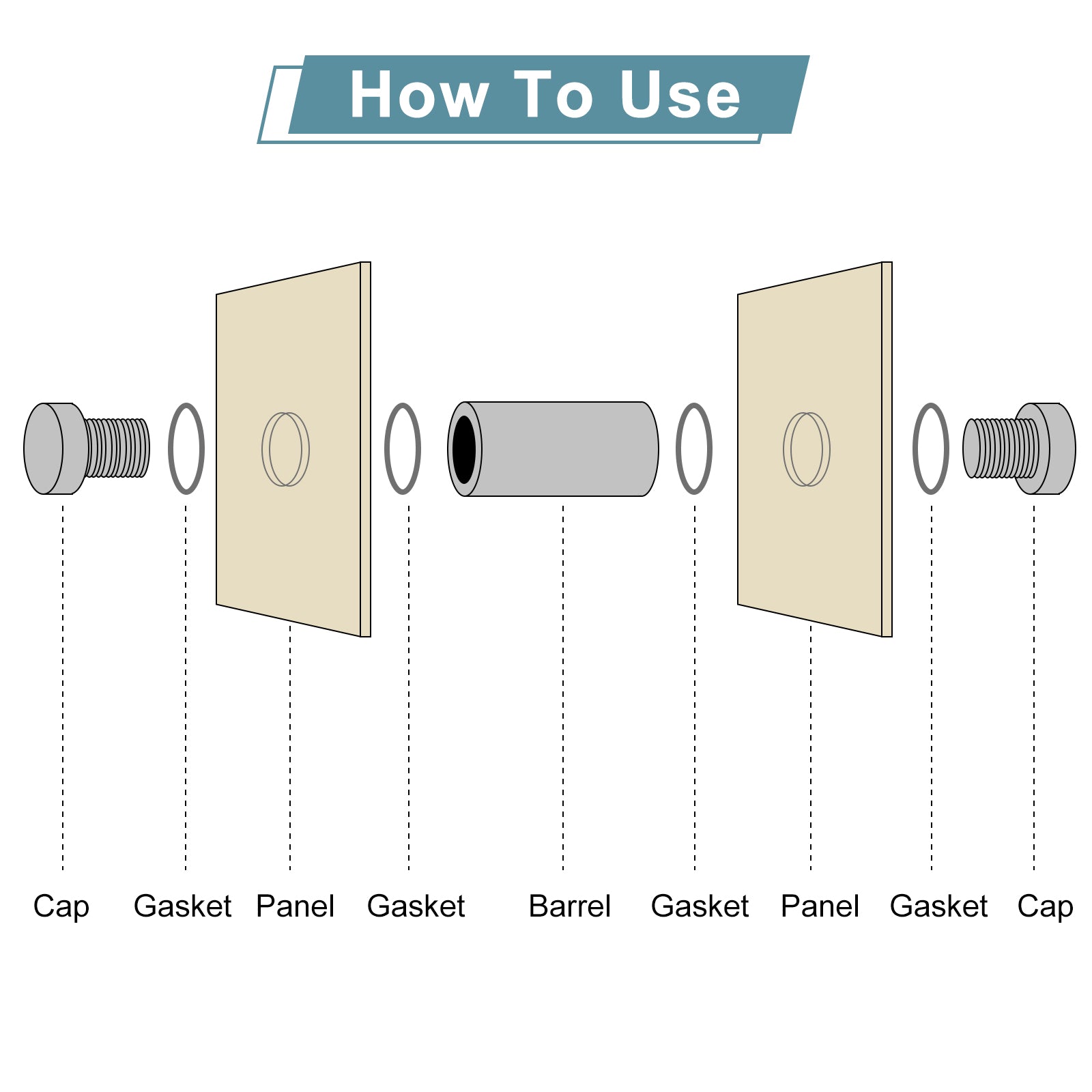 How To Use

Cap Gasket Panel Gasket Barrel Gasket Panel Gasket Cap