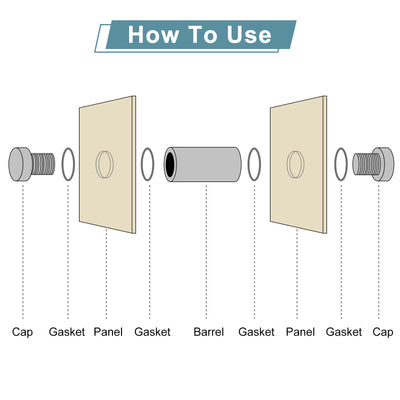 How To Use

Cap Gasket Panel Gasket Barrel Gasket Panel Gasket Cap