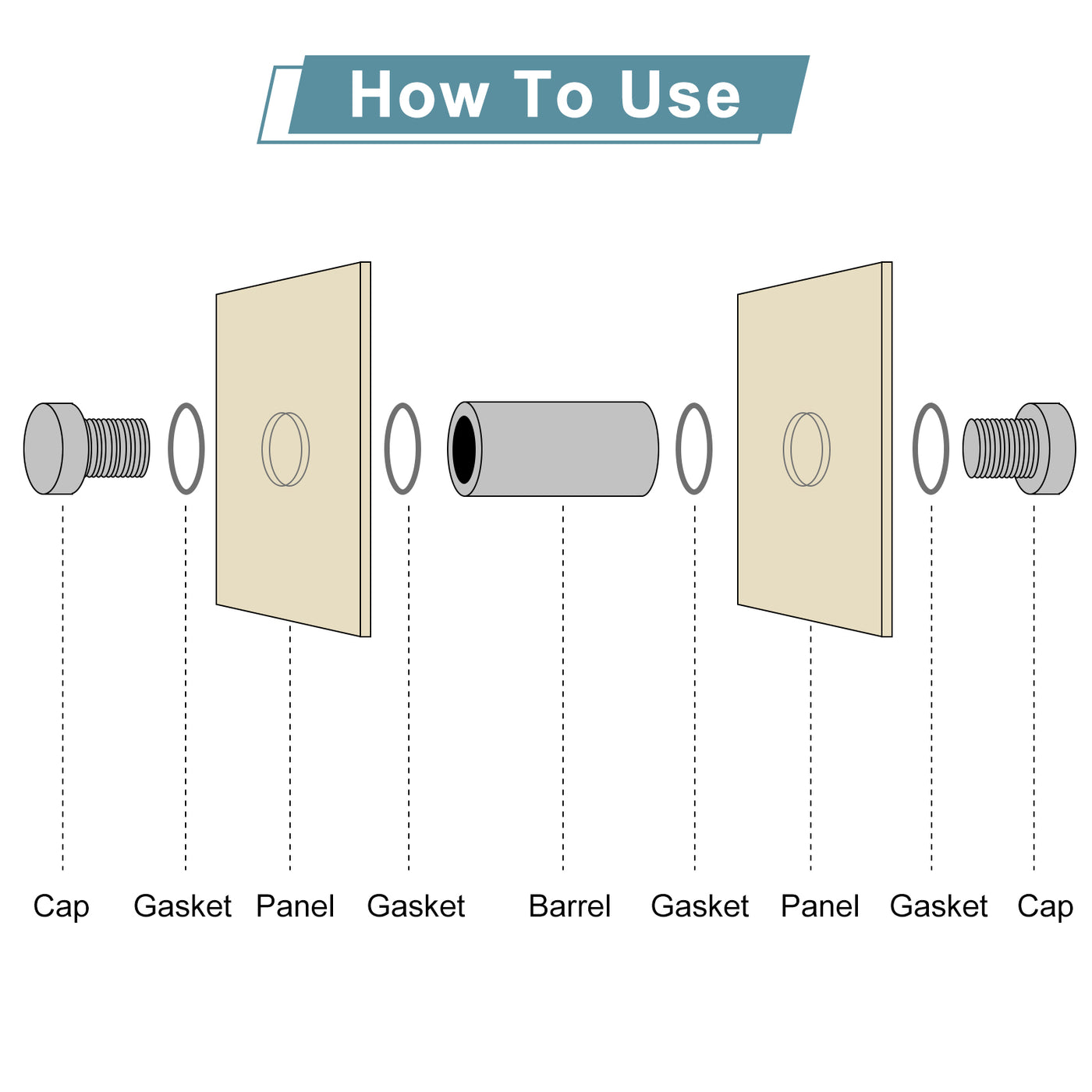 How To Use

Cap Gasket Panel Gasket Barrel Gasket Panel Gasket Cap