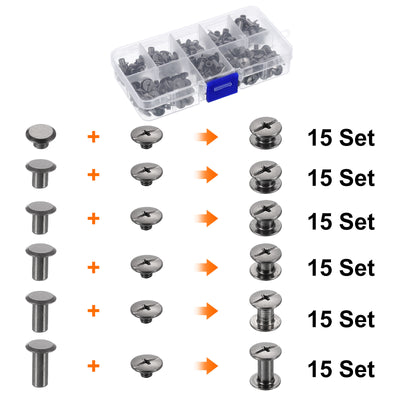 + 15 Set
+ 15 Set
+ 15 Set
+ 15 Set
+ 15 Set
+ 15 Set