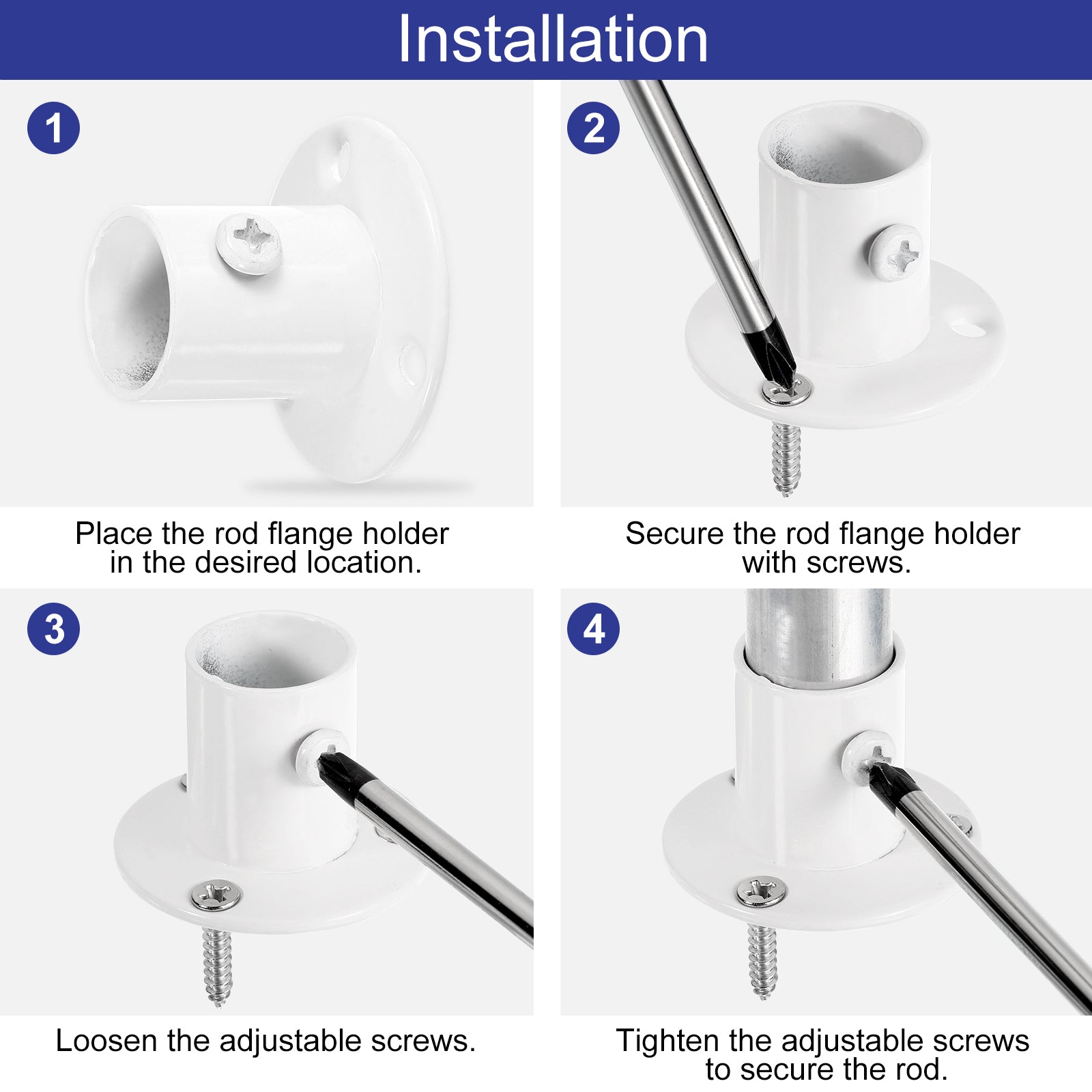 Installation

1

Place the rod flange holder in the desired location.

2

Secure the rod flange holder with screws.

3

Loosen the adjustable screws.

4

Tighten the adjustable screws to secure the rod.