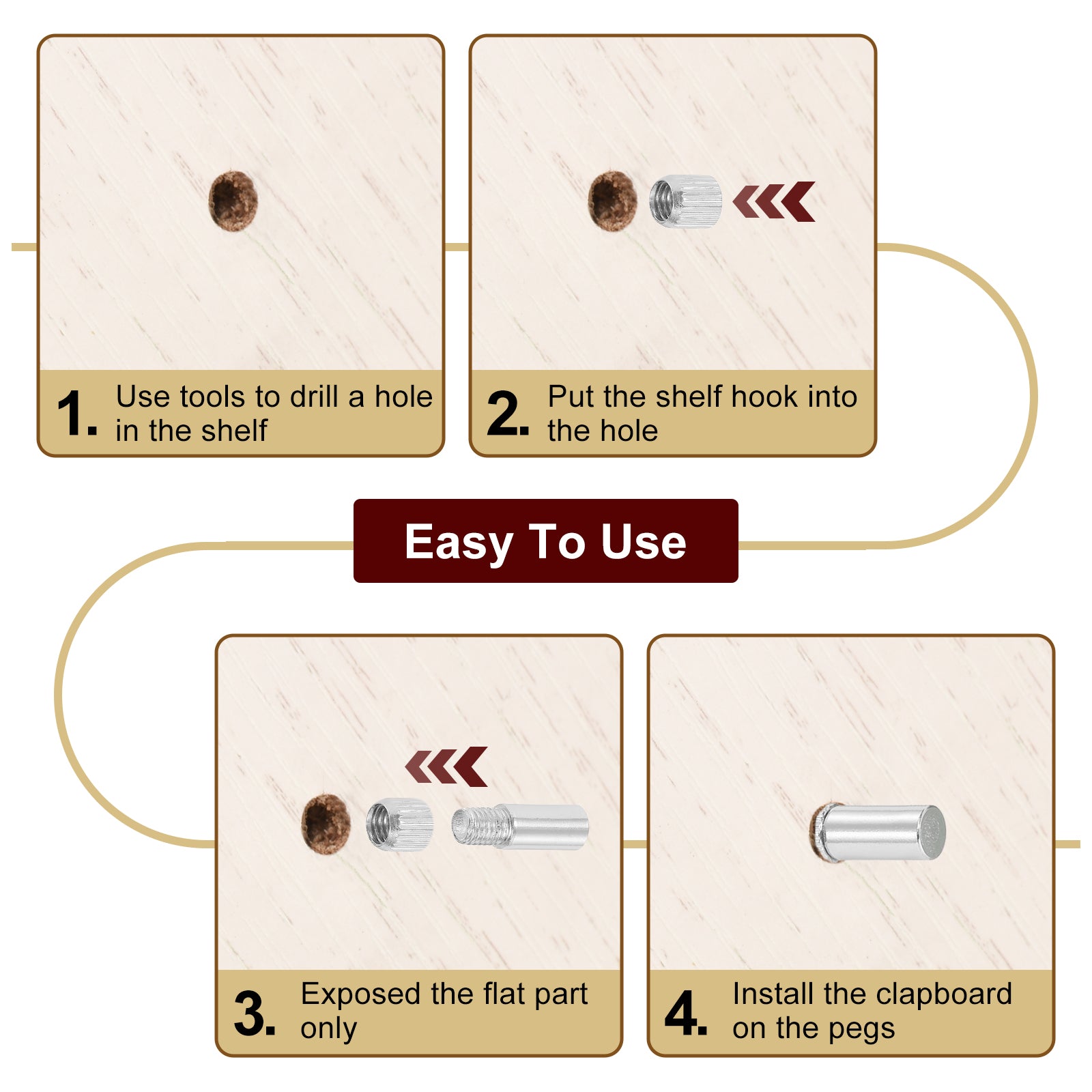 1. Use tools to drill a hole in the shelf

2. Put the shelf hook into the hole

Easy To Use

3. Exposed the flat part only

4. Install the clapboard on the pegs