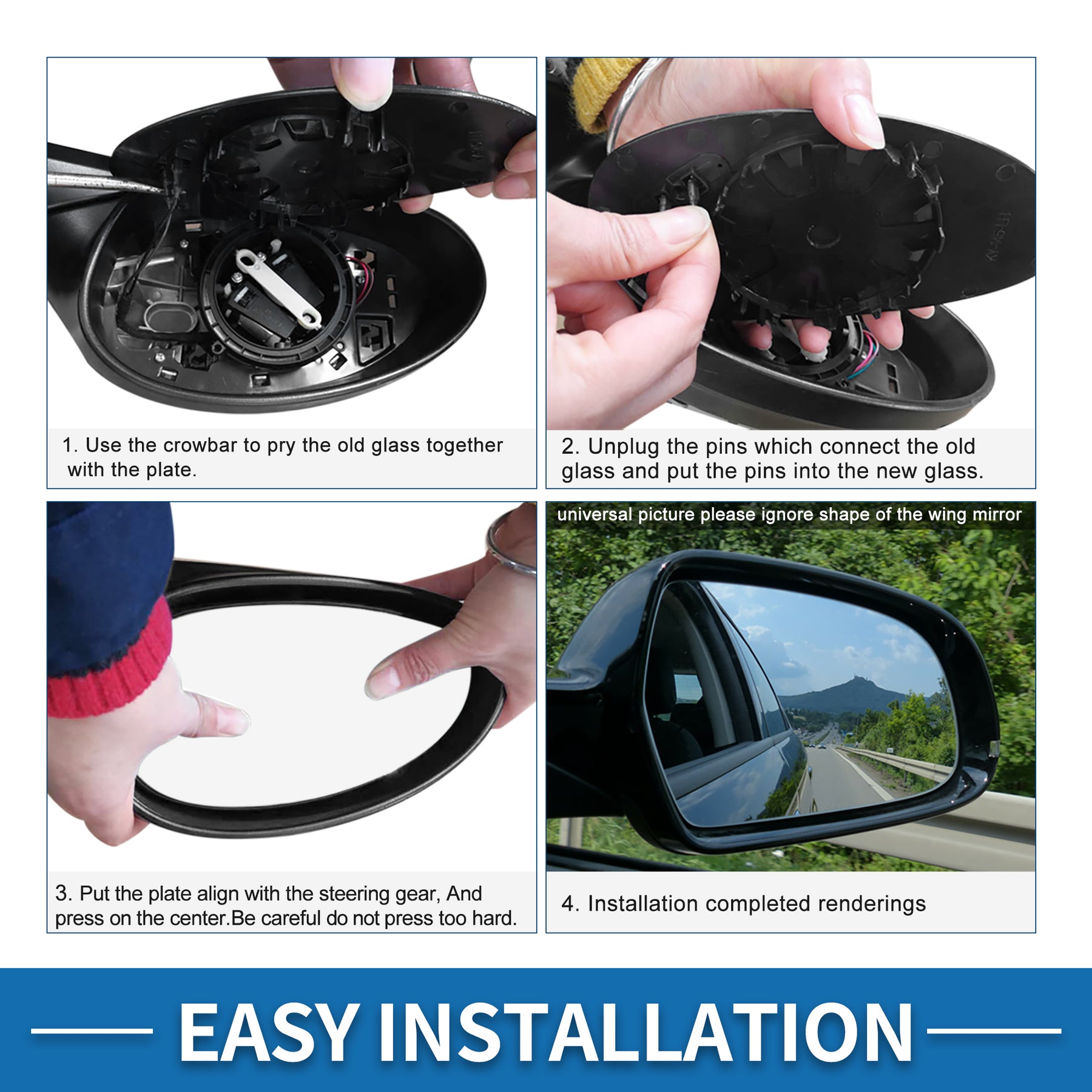 1. Use the crowbar to pry the old glass together with the plate.

2. Unplug the pins which connect the old glass and put the pins into the new glass.

3. Put the plate align with the steering gear, And press on the center.Be careful do not press too hard.

universal picture please ignore shape of the wing mirror

4. Installation completed renderings

EASY INSTALLATION