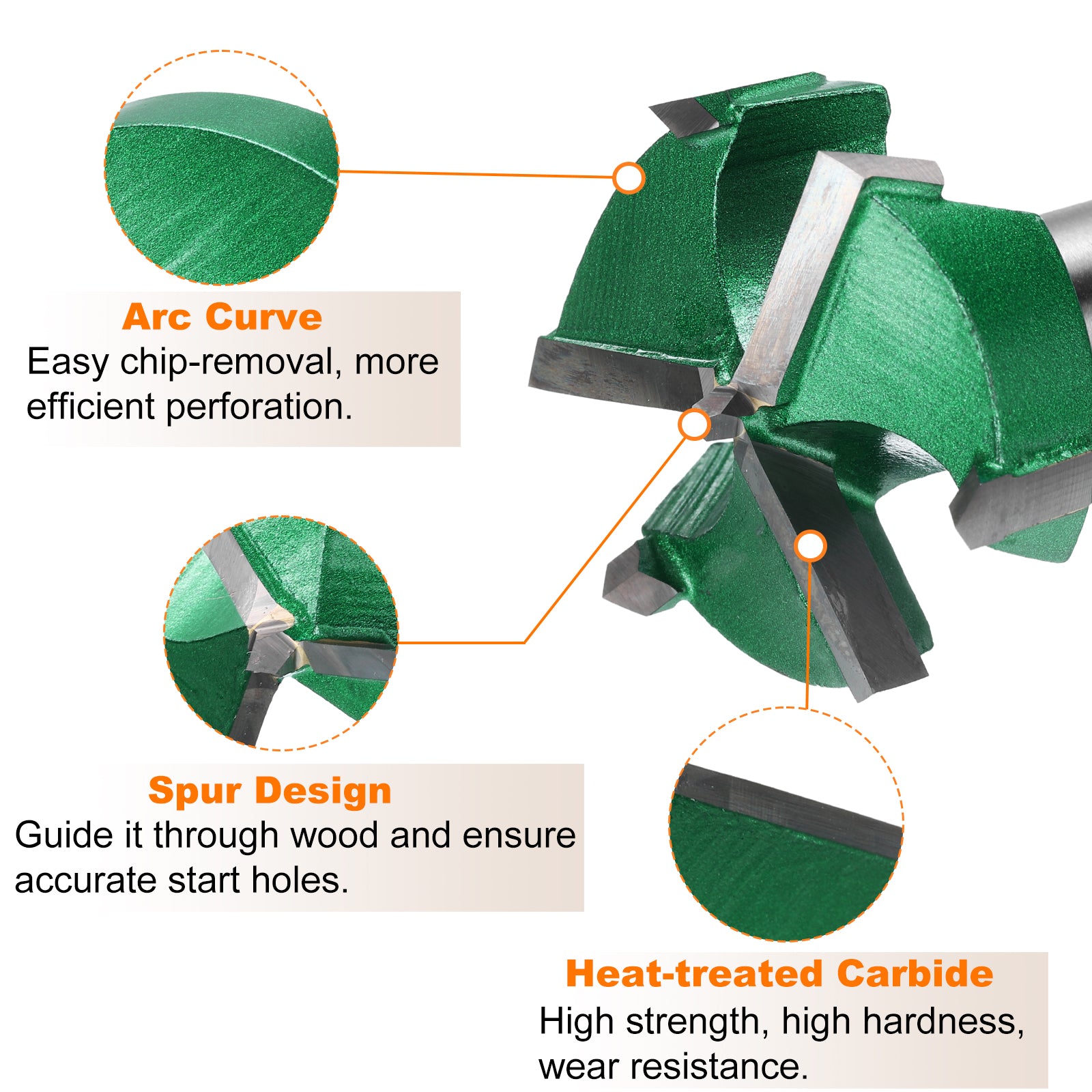 Arc Curve
Easy chip-removal, more efficient perforation.

Spur Design
Guide it through wood and ensure accurate start holes.

Heat-treated Carbide
High strength, high hardness, wear resistance.