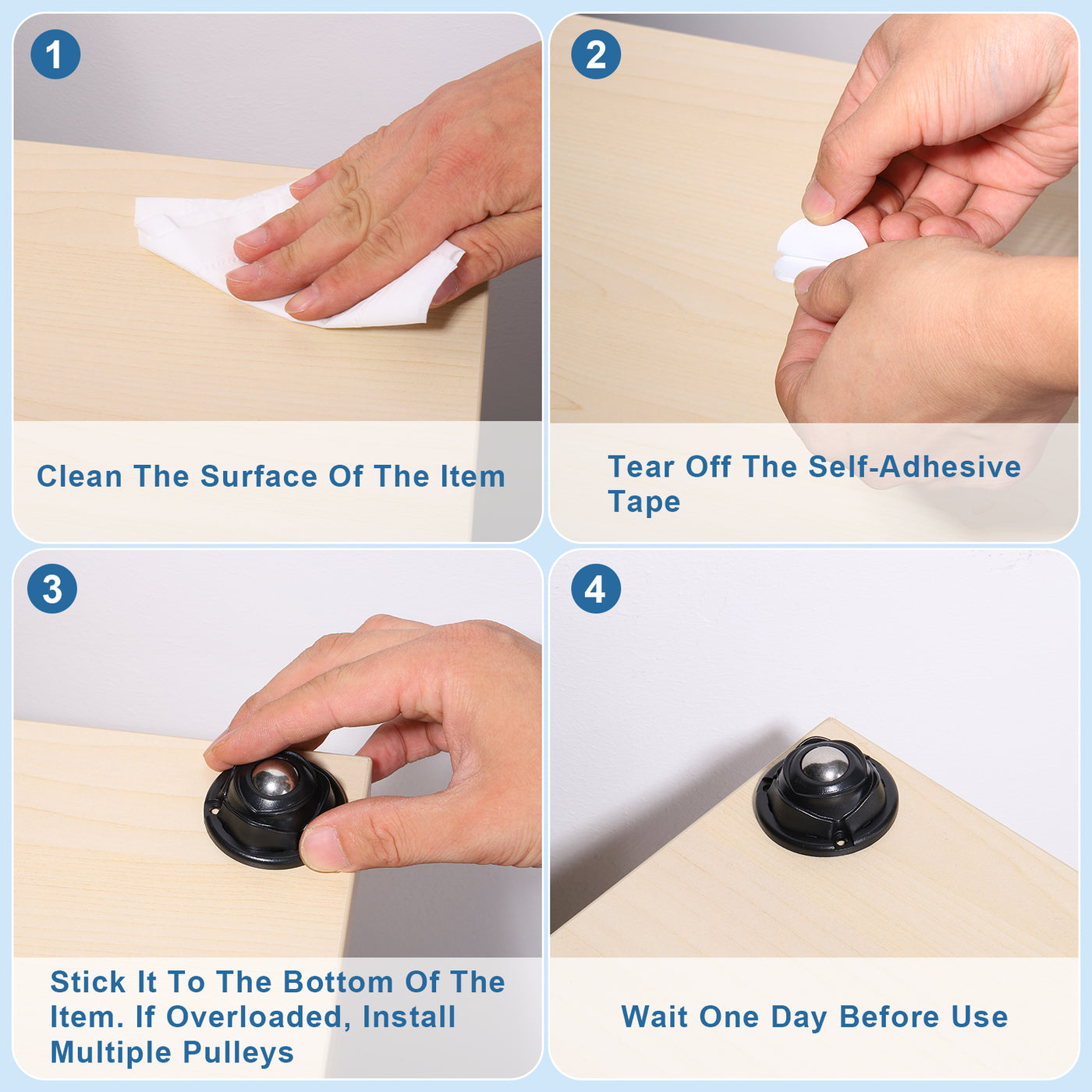 1

Clean The Surface Of The Item

2

Tear Off The Self-Adhesive Tape

3

Stick It To The Bottom Of The Item. If Overloaded, Install Multiple Pulleys

4

Wait One Day Before Use