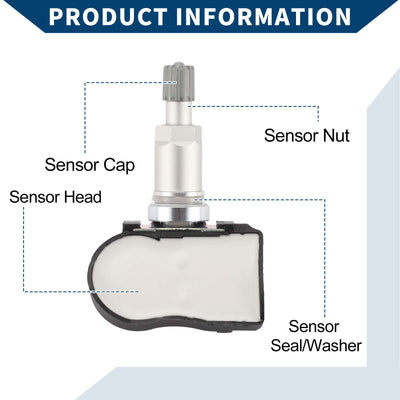 PRODUCT INFORMATION

Sensor Nut

Sensor Cap

Sensor Head

Sensor Seal/Washer