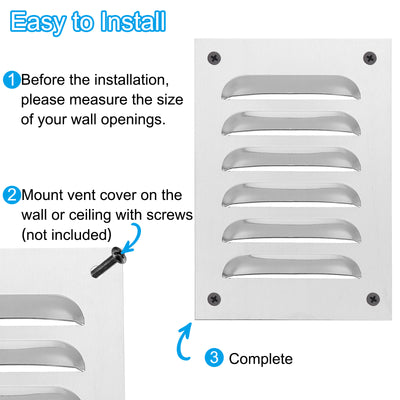 Easy to Install

1 Before the installation, please measure the size of your wall openings.

2 Mount vent cover on the wall or ceiling with screws (not included)

3 Complete