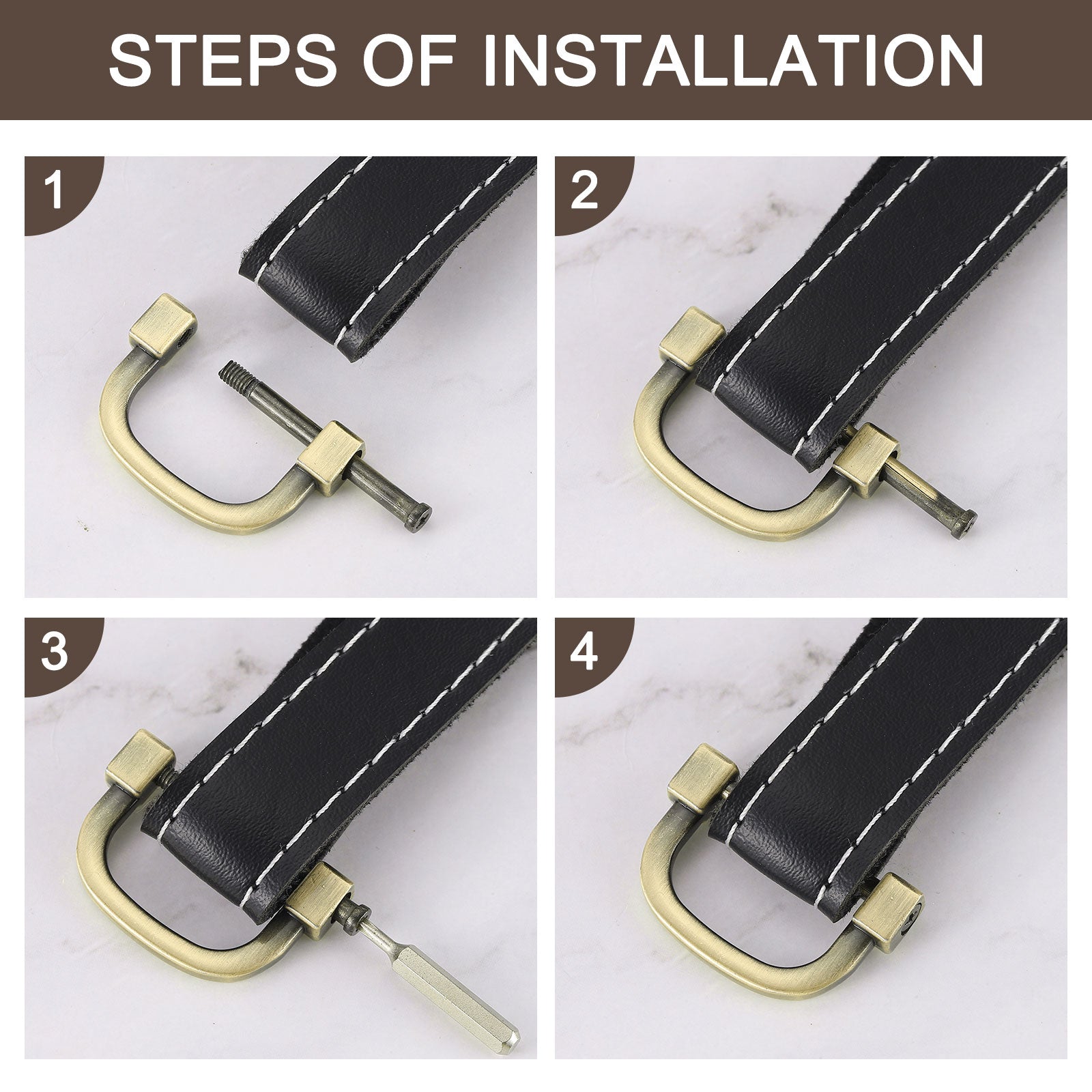 STEPS OF INSTALLATION

1

2

3

4