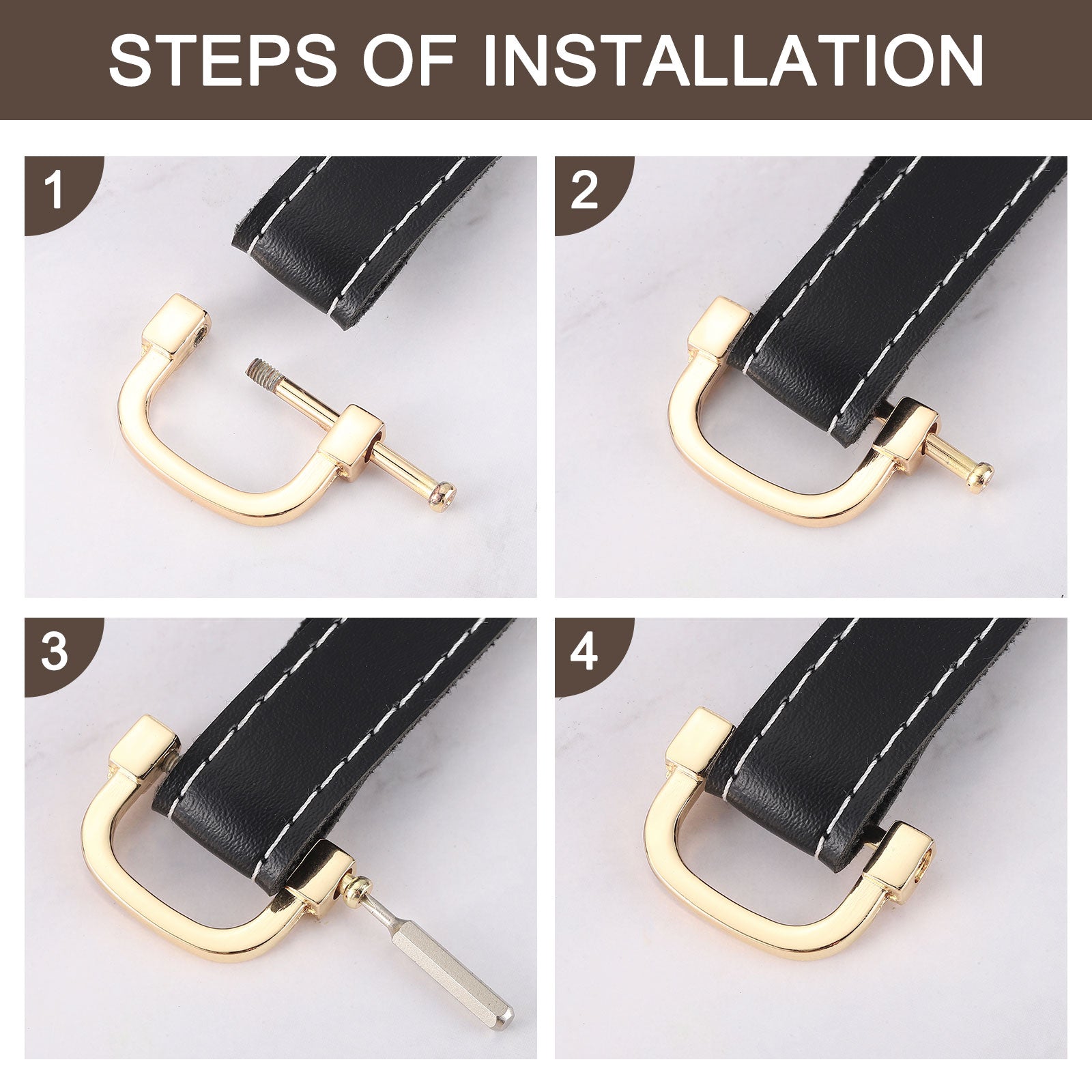 STEPS OF INSTALLATION

1

2

3

4