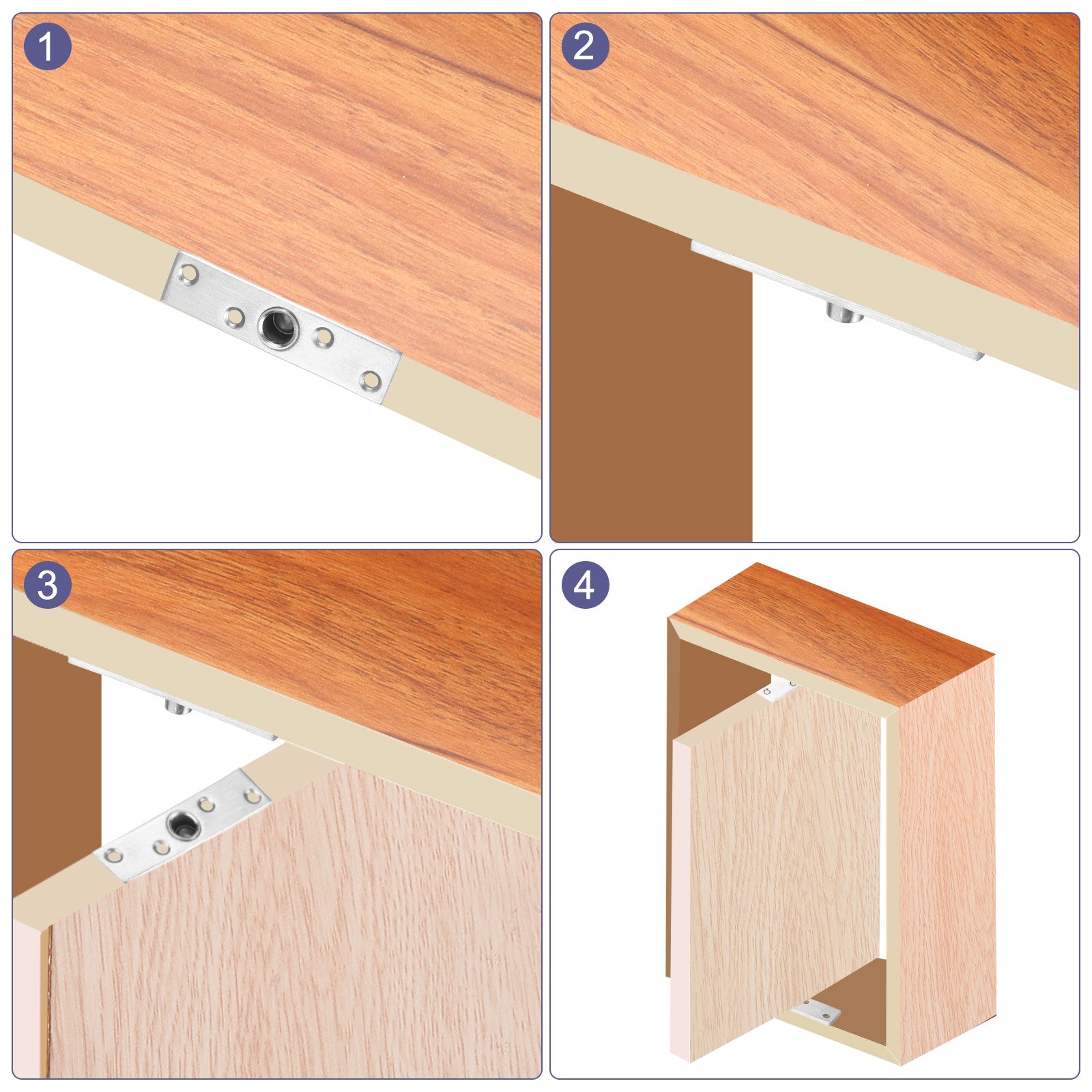 1

2

3

4