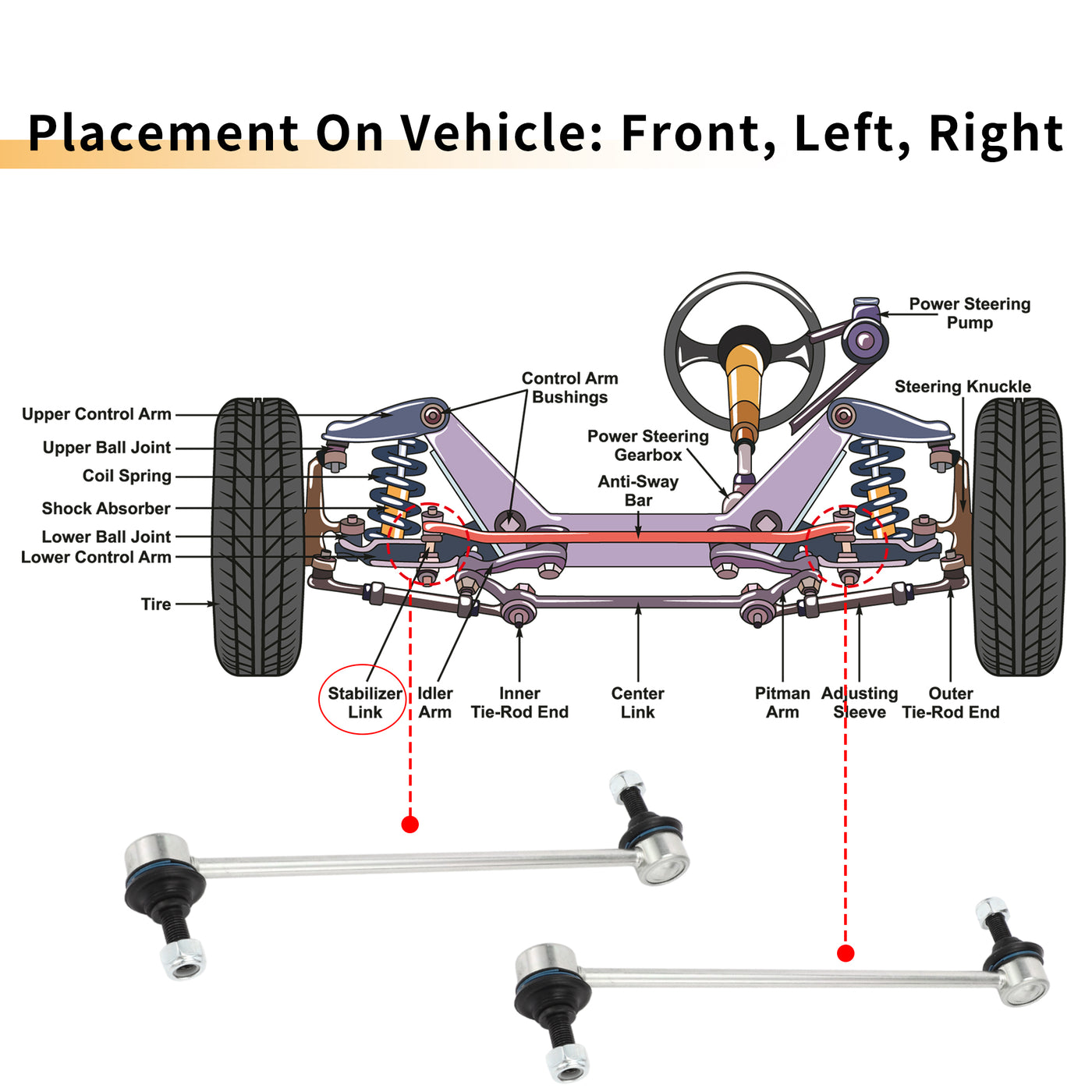 Placement On Vehicle: Front, Left, Right

Power Steering Pump

Control Arm Bushings

Steering Knuckle

Upper Control Arm

Upper Ball Joint

Coil Spring

Shock Absorber

Lower Ball Joint

Lower Control Arm

Tire

Power Steering Gearbox

Anti-Sway Bar

Stabilizer Link

Idler Arm

Inner Tie-Rod End

Center Link

Pitman Arm

Adjusting Sleeve

Outer Tie-Rod End